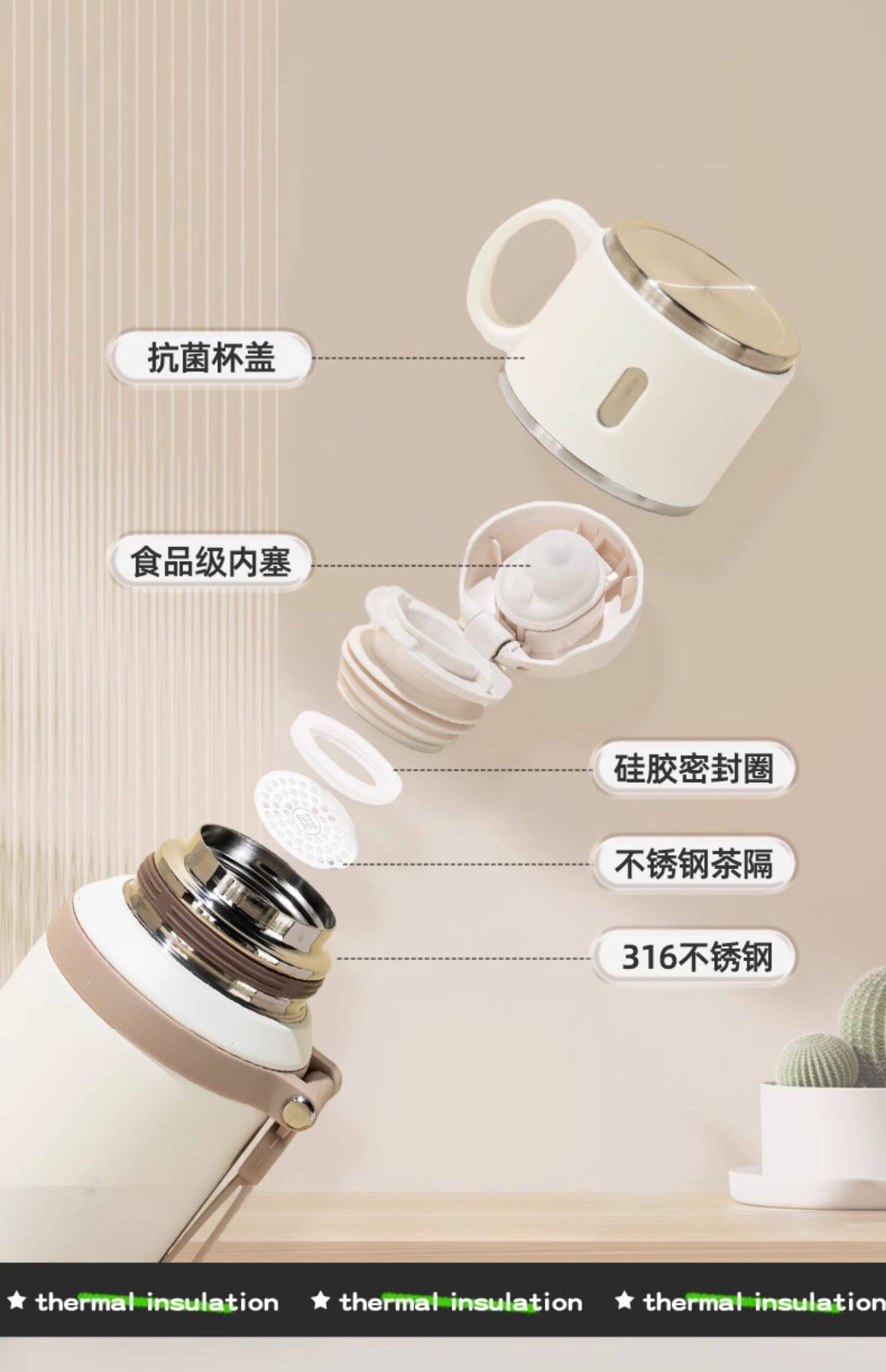 抗菌杯盖

食品级内塞

硅胶密封圈

不锈钢茶隔

316不锈钢

★ thermal insulation ★ thermal insulation ★ thermal insulation