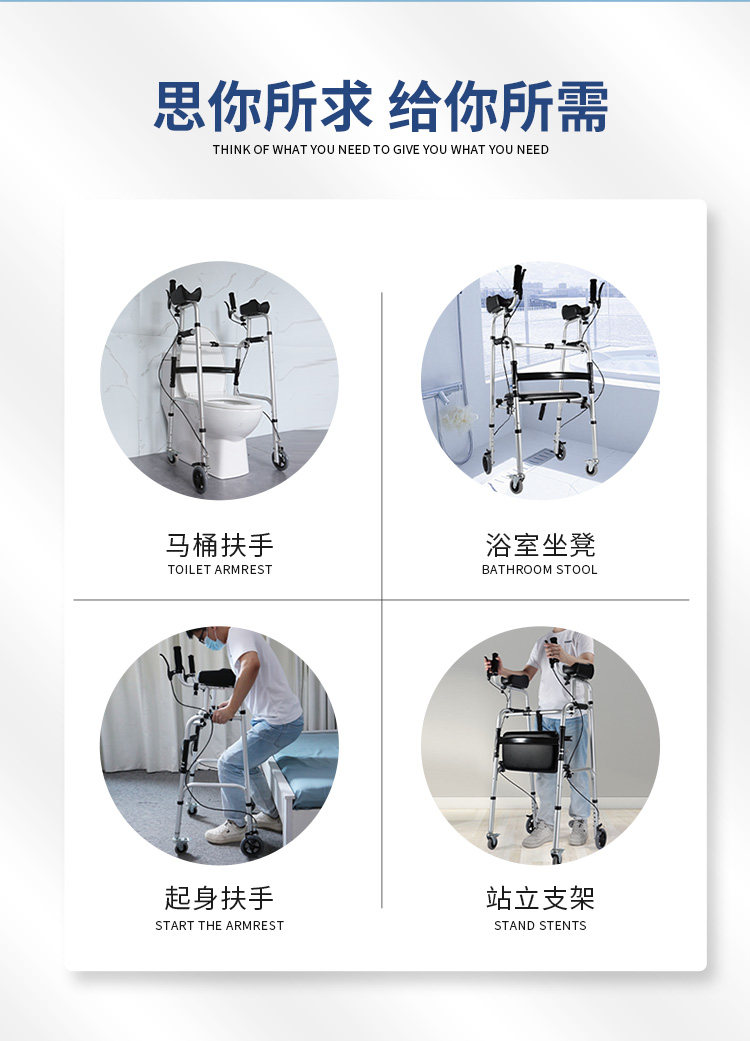 思你所求 给你所需
THINK OF WHAT YOU NEED TO GIVE YOU WHAT YOU NEED

马桶扶手
TOILET ARMREST

浴室坐凳
BATHROOM STOOL

起身扶手
START THE ARMREST

站立支架
STAND STENTS