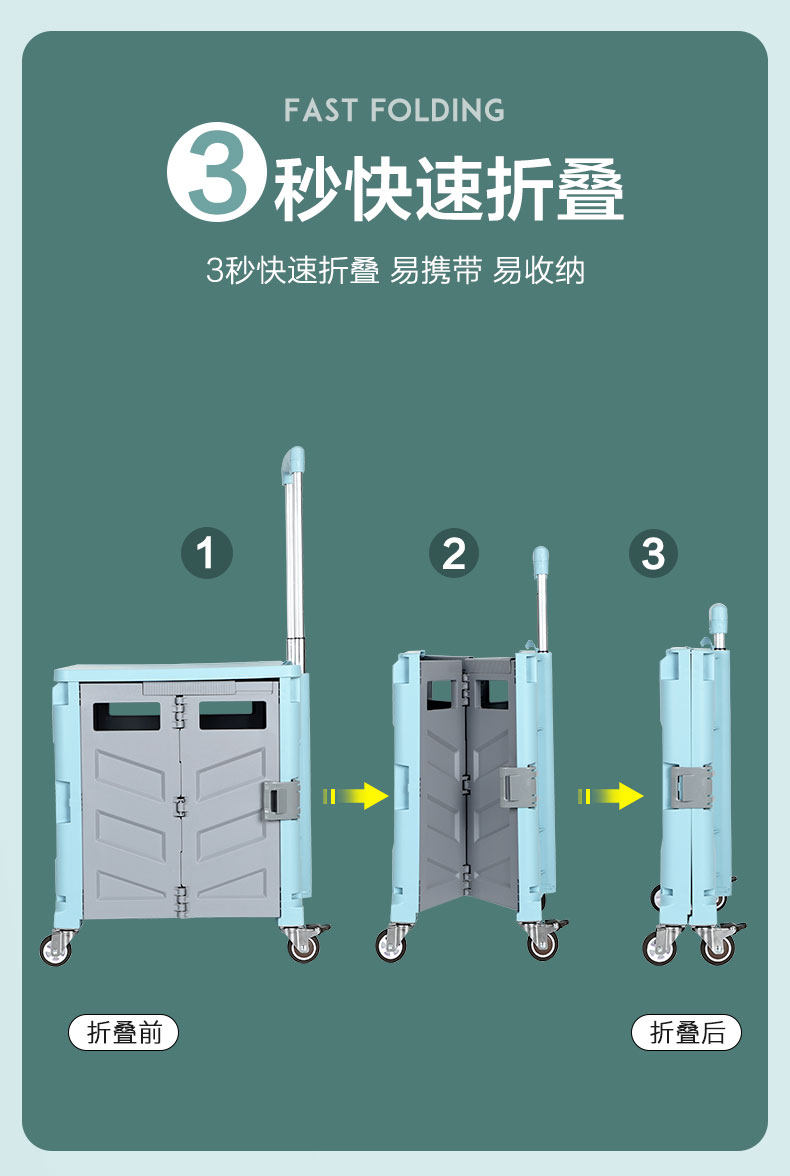 FAST FOLDING

3秒快速折叠

3秒快速折叠 易携带 易收纳

1

2

3

折叠前

折叠后