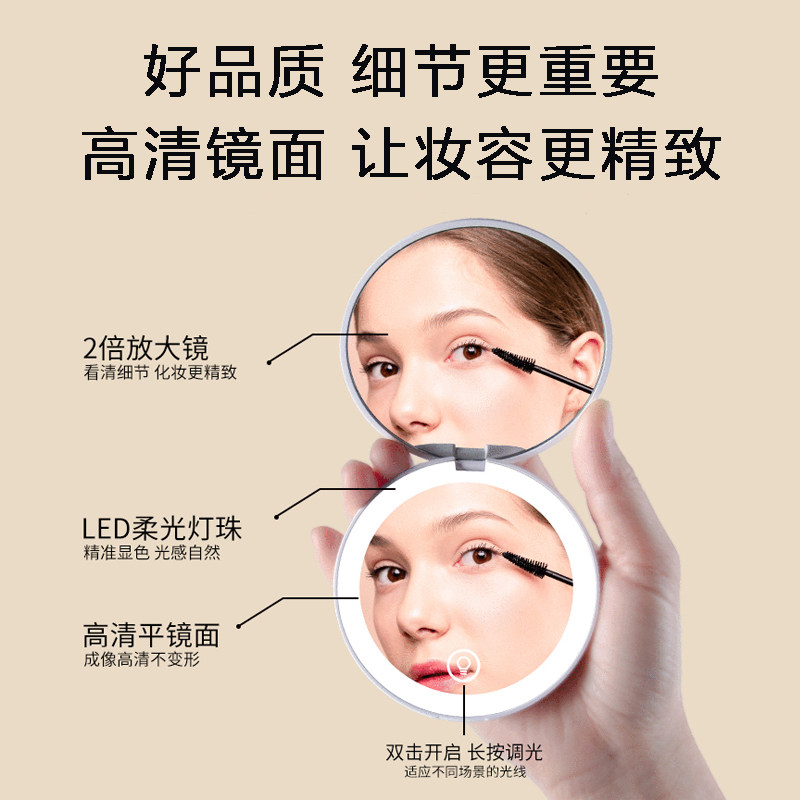 好品质 细节更重要
高清镜面 让妆容更精致

2倍放大镜
看清细节 化妆更精致

LED柔光灯珠
精准显色 光感自然

高清平镜面
成像高清不变形

双击开启 长按调光
适应不同场景的光线