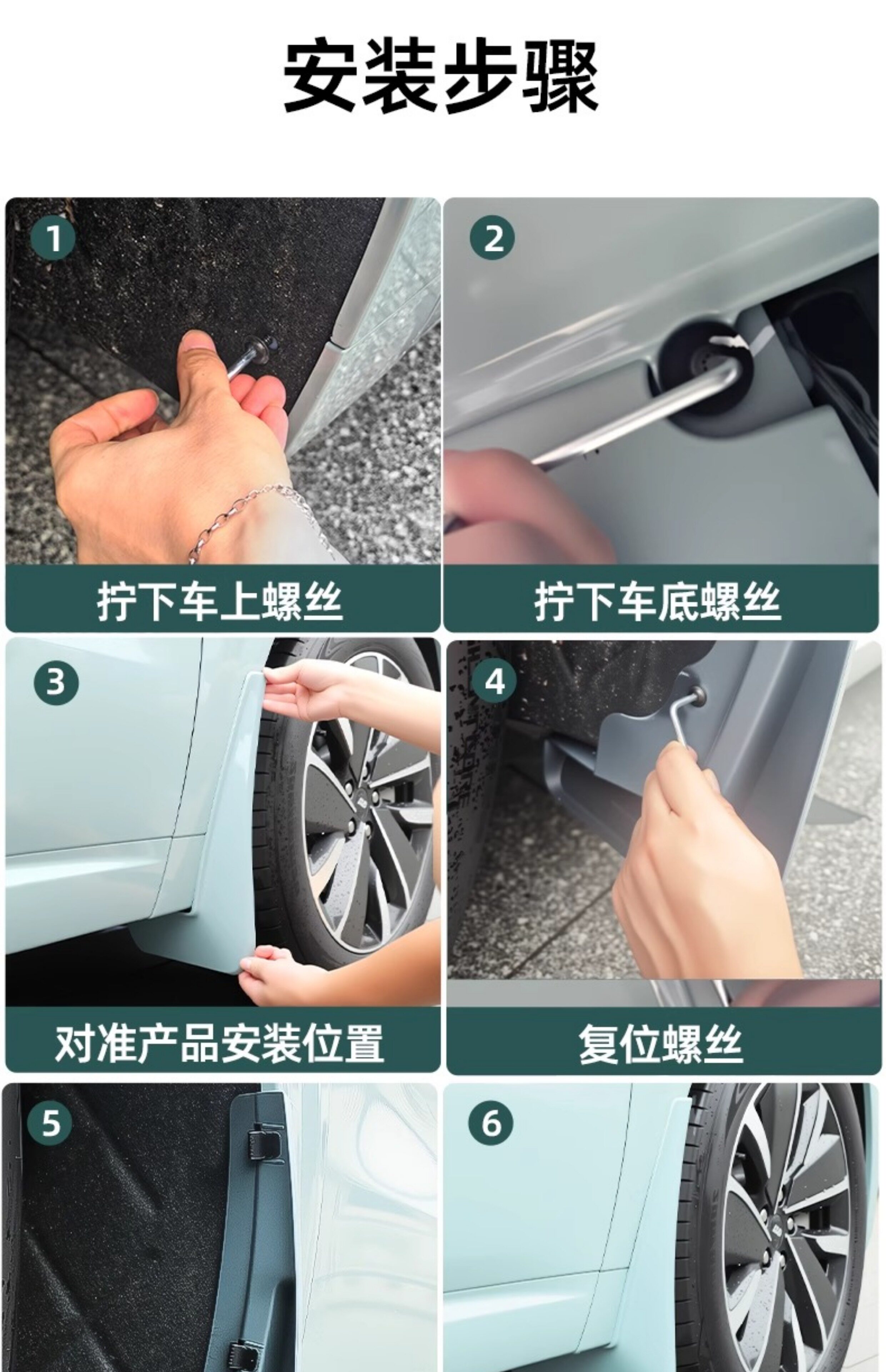 安装步骤

1
拧下车上螺丝

2
拧下车底螺丝

3
对准产品安装位置

4
复位螺丝

5

6