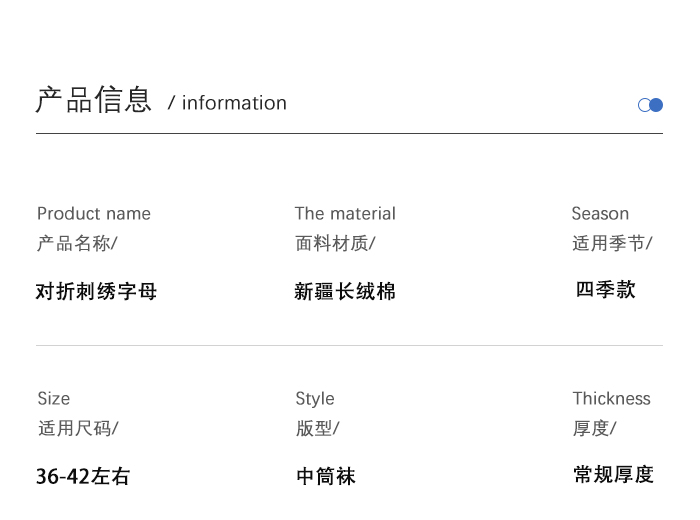 产品信息 / information

Product name
产品名称/

对折刺绣字母

The material
面料材质/

新疆长绒棉

Season
适用季节/

四季款

Size
适用尺码/

36-42左右

Style
版型/

中筒袜

Thickness
厚度/

常规厚度