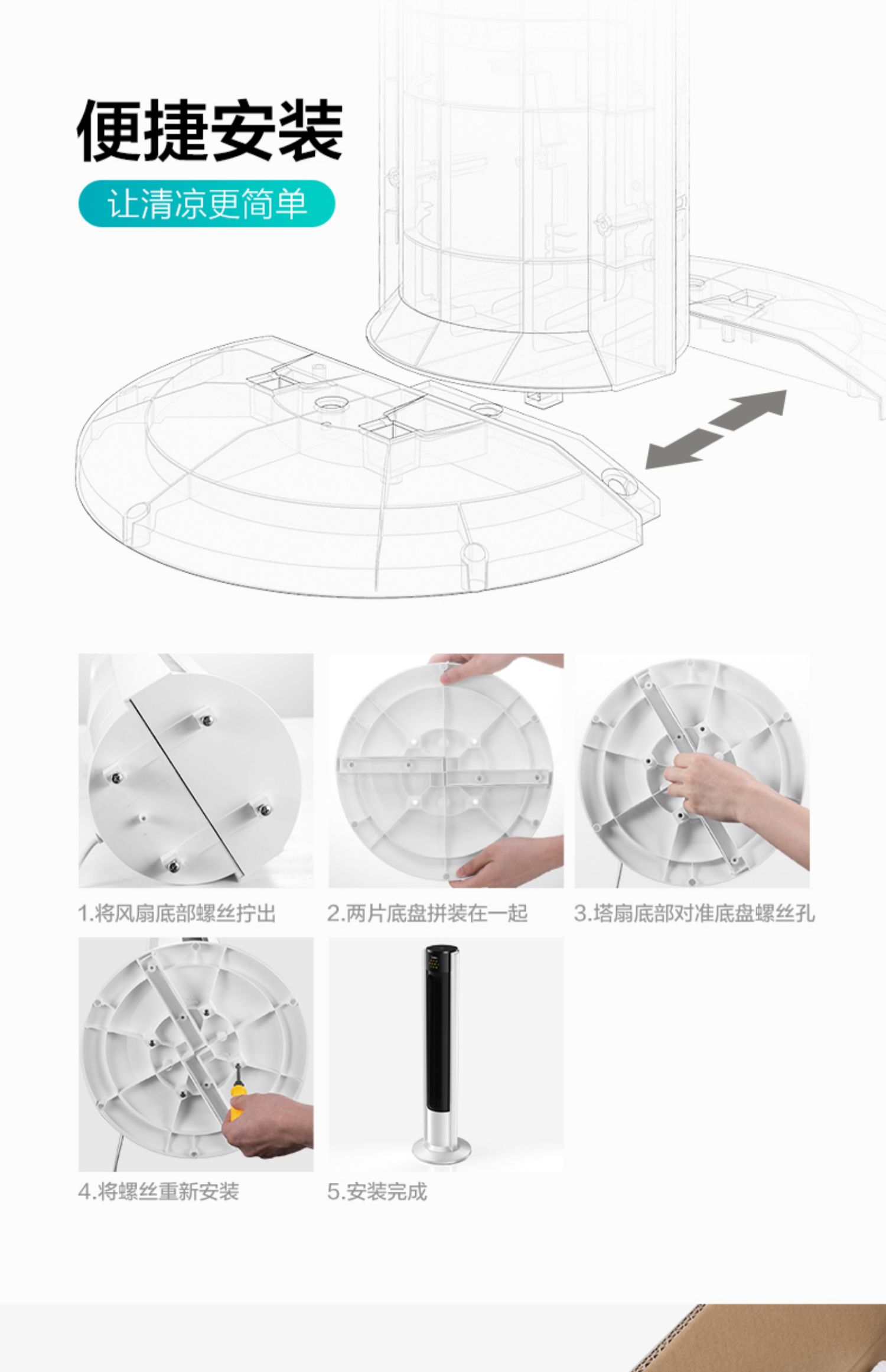 便捷安装

让清凉更简单

1.将风扇底部螺丝拧出

2.两片底盘拼装在一起

3.塔扇底部对准底盘螺丝孔

4.将螺丝重新安装

5.安装完成