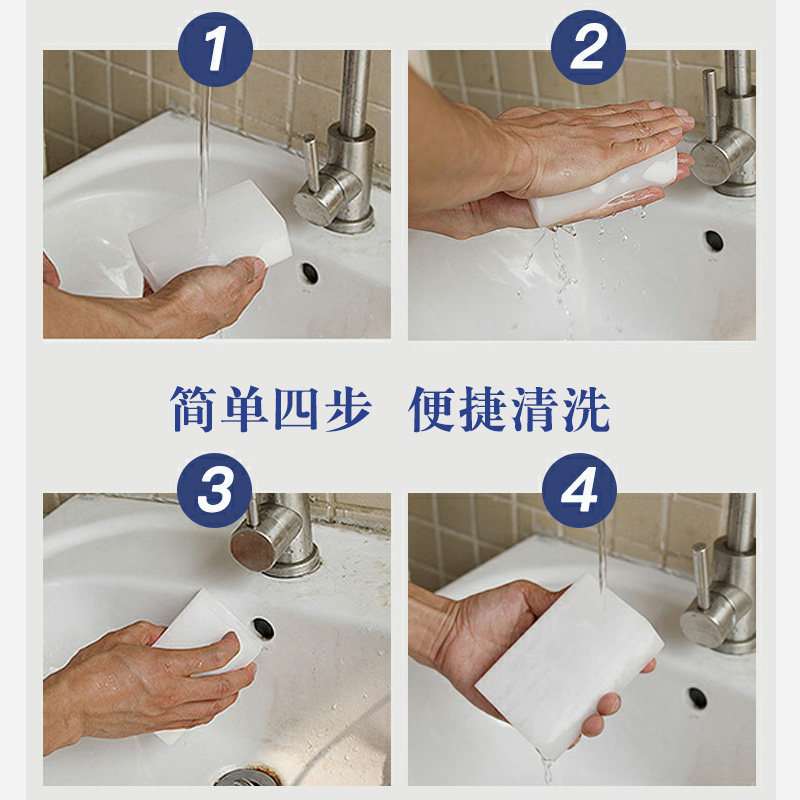 1

2

简单四步 便捷清洗

3

4