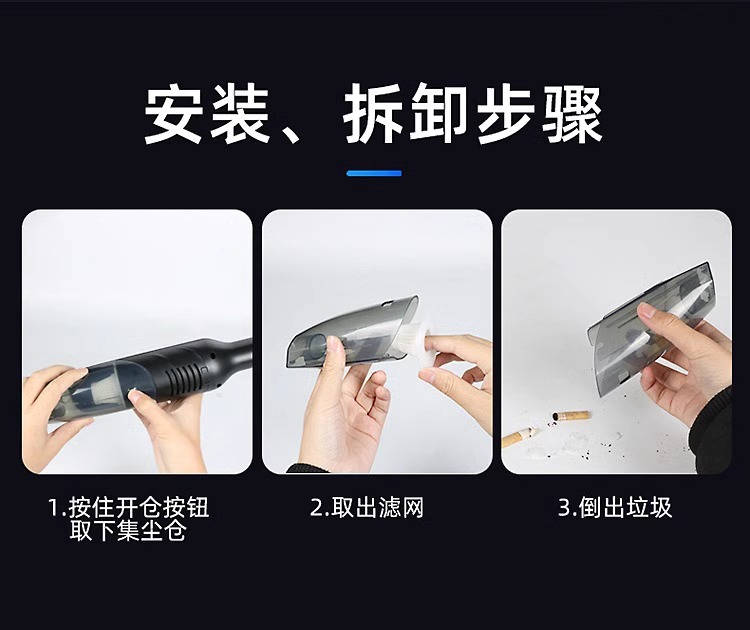 安装、拆卸步骤

1.按住开仓按钮
取下集尘仓

2.取出滤网

3.倒出垃圾