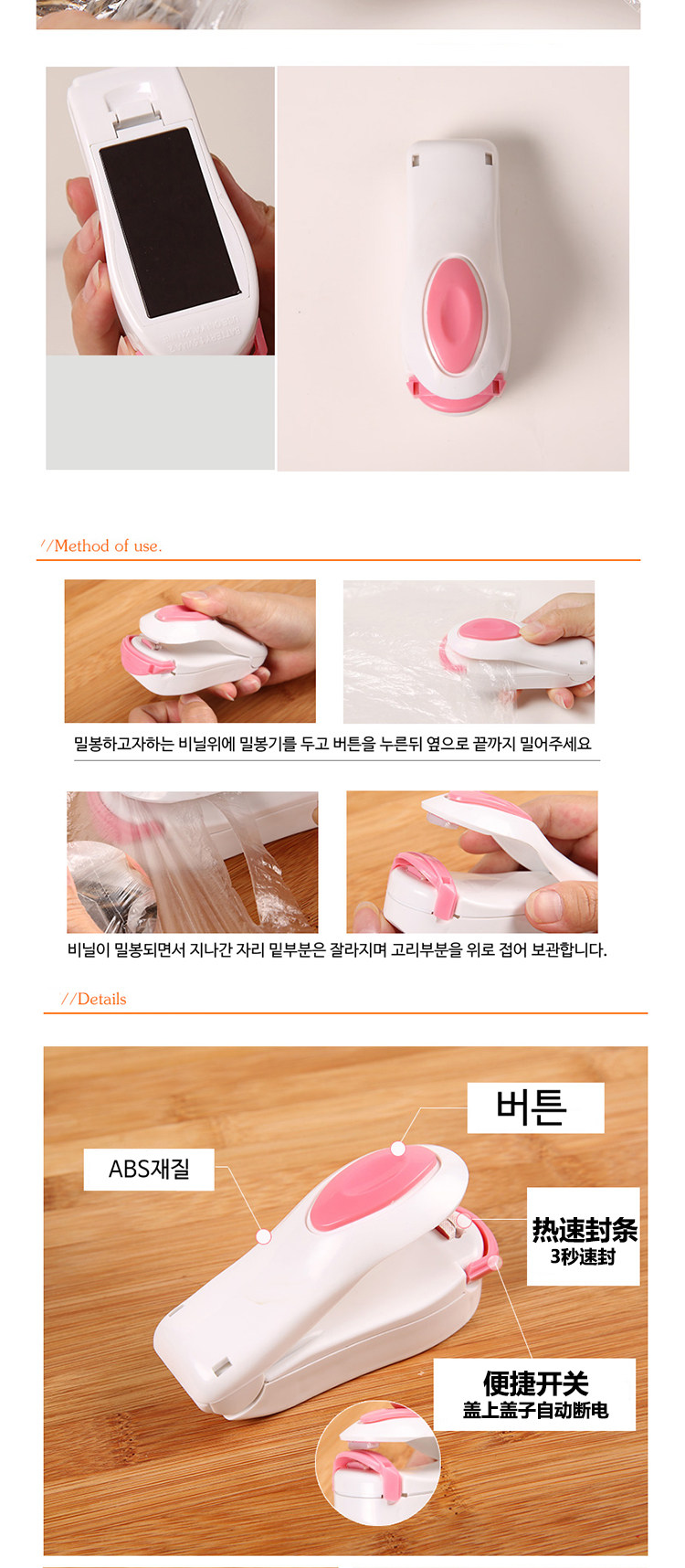 //Method of use.

밀봉하고자하는 비닐위에 밀봉기를 두고 버튼을 누른뒤 옆으로 끝까지 밀어주세요

비닐이 밀봉되면서 지나간 자리 밑부분은 잘라지며 고리부분을 위로 접어 보관합니다.

//Details

버튼

ABS재질

热速封条
3秒速封

便捷开关
盖上盖子自动断电