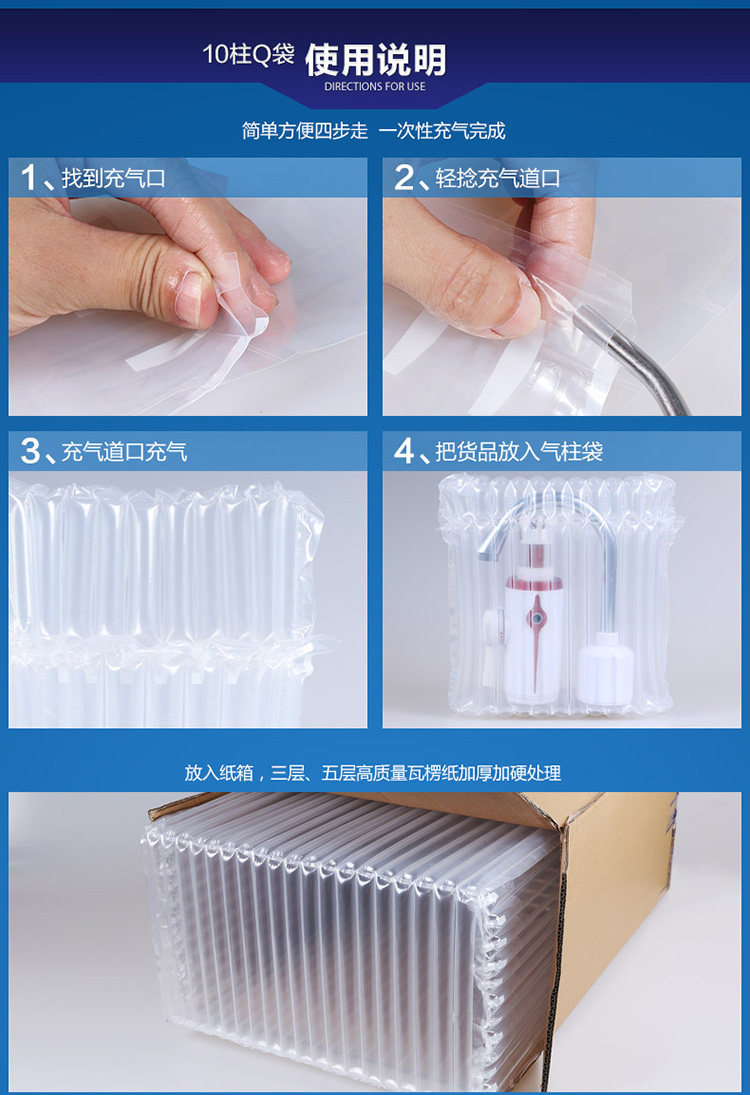 10柱Q袋 使用说明
DIRECTIONS FOR USE

简单方便四步走 一次性充气完成

1、找到充气口

2、轻捻充气道口

3、充气道口充气

4、把货品放入气柱袋

放入纸箱，三层、五层高质量瓦楞纸加厚加硬处理