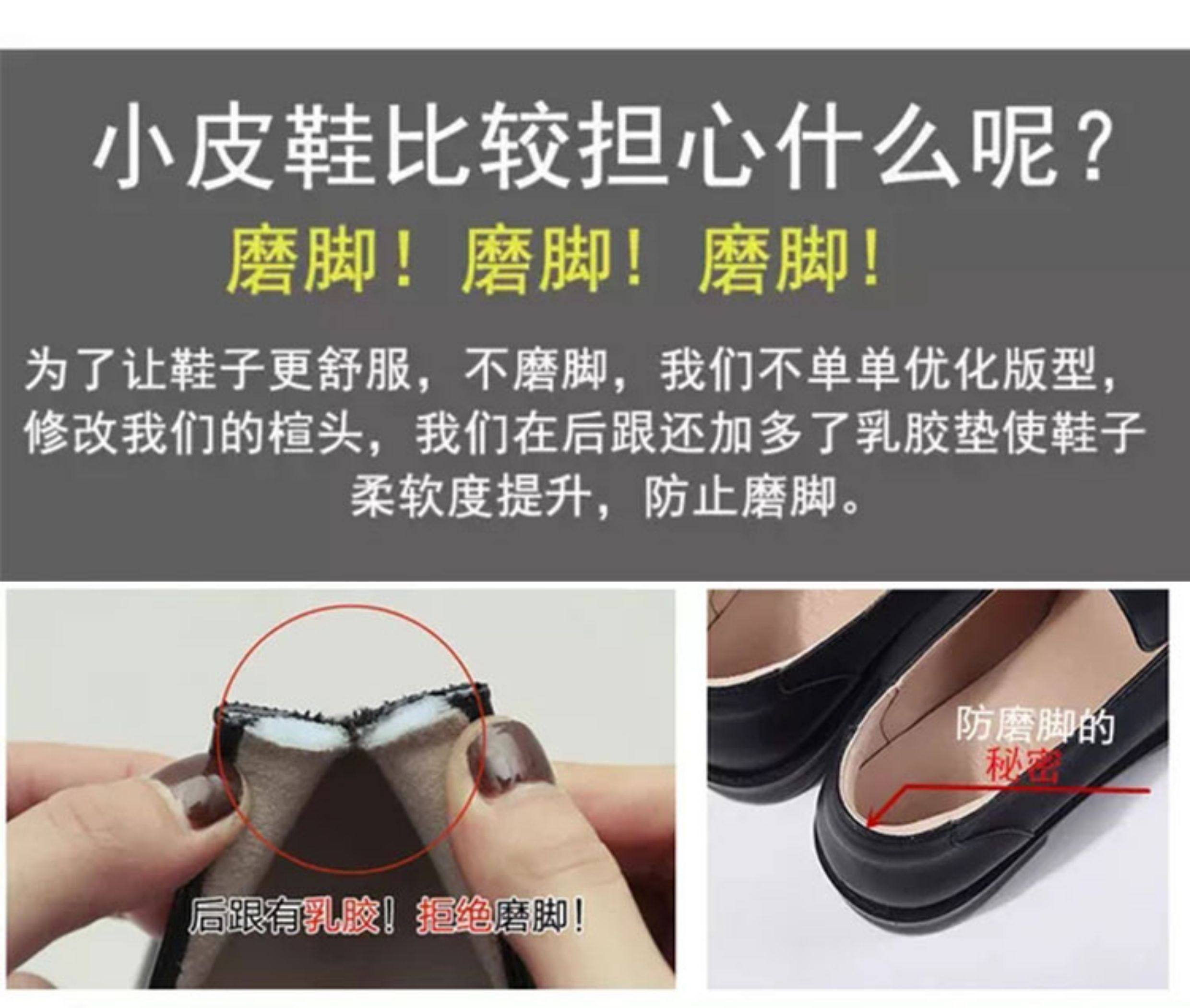 小皮鞋比较担心什么呢？

磨脚！磨脚！磨脚！

为了让鞋子更舒服，不磨脚，我们不单单优化版型，修改我们的楦头，我们在后跟还加多了乳胶垫使鞋子柔软度提升，防止磨脚。

后跟有乳胶！拒绝磨脚！

防磨脚的秘密