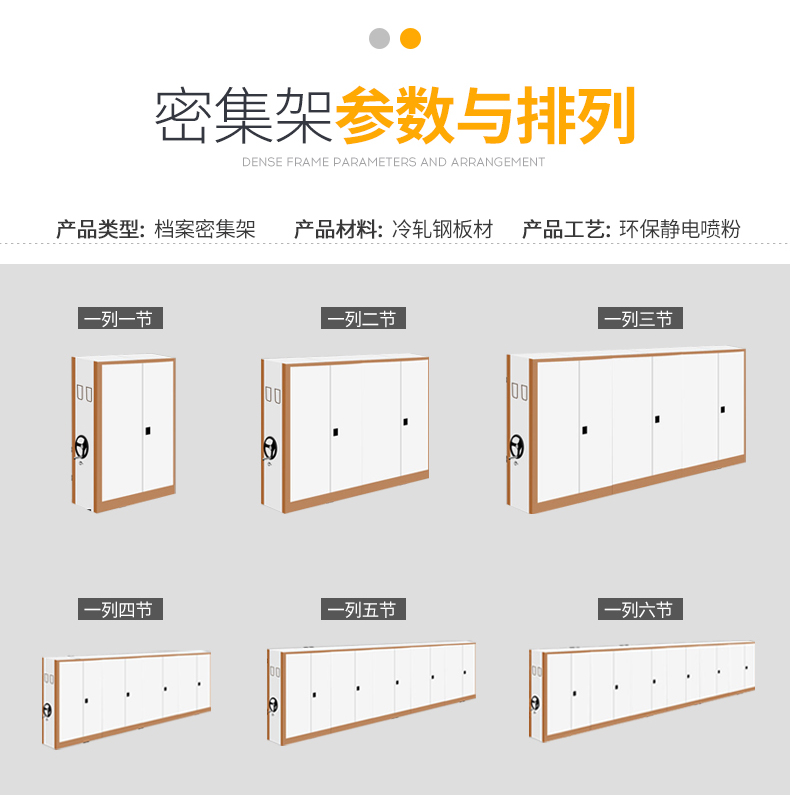 密集架参数与排列

DENSE FRAME PARAMETERS AND ARRANGEMENT

产品类型: 档案密集架 产品材料: 冷轧钢板材 产品工艺: 环保静电喷粉

一列一节

一列二节

一列三节

一列四节

一列五节

一列六节