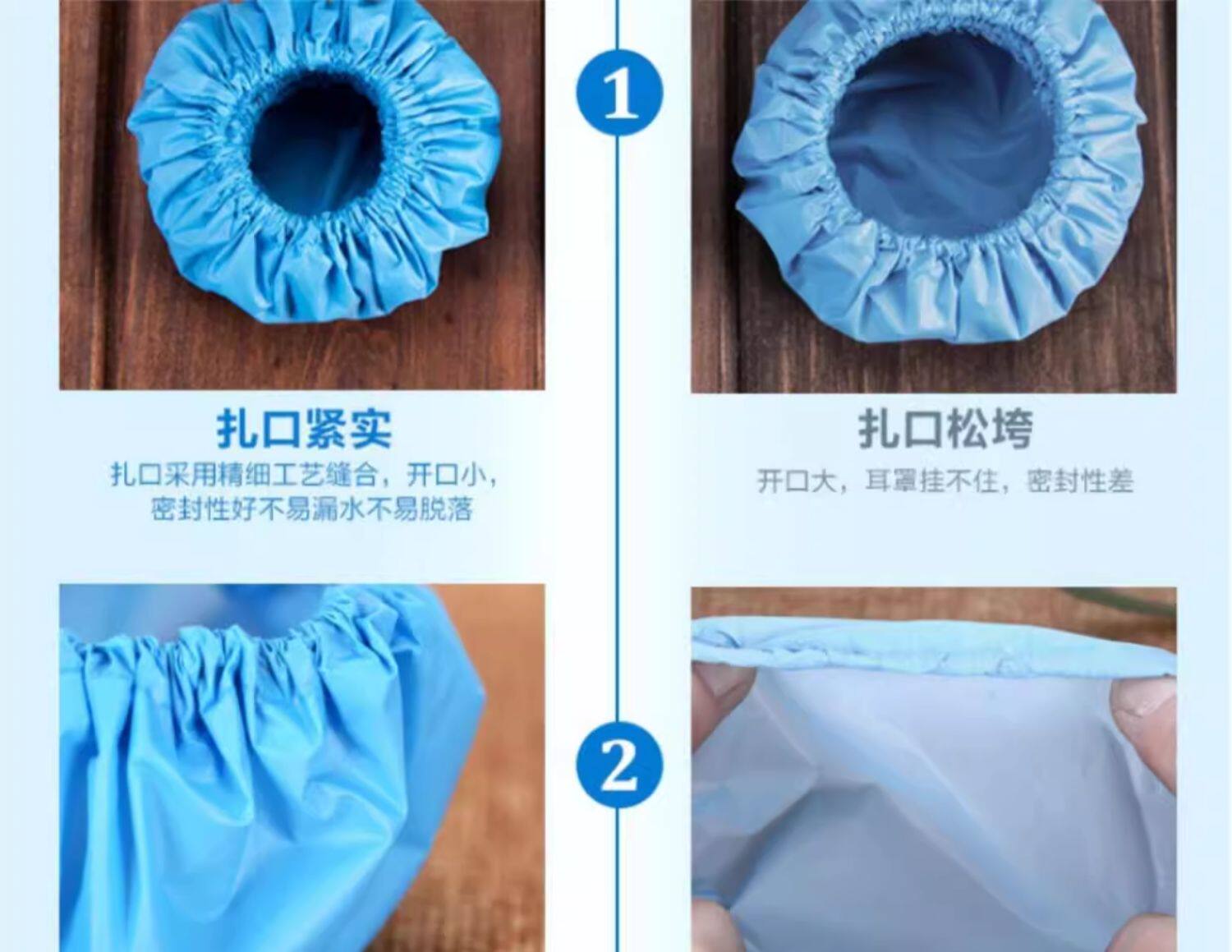 1

扎口紧实

扎口采用精细工艺缝合，开口小，密封性好不易漏水不易脱落

扎口松垮

开口大，耳罩挂不住，密封性差

2