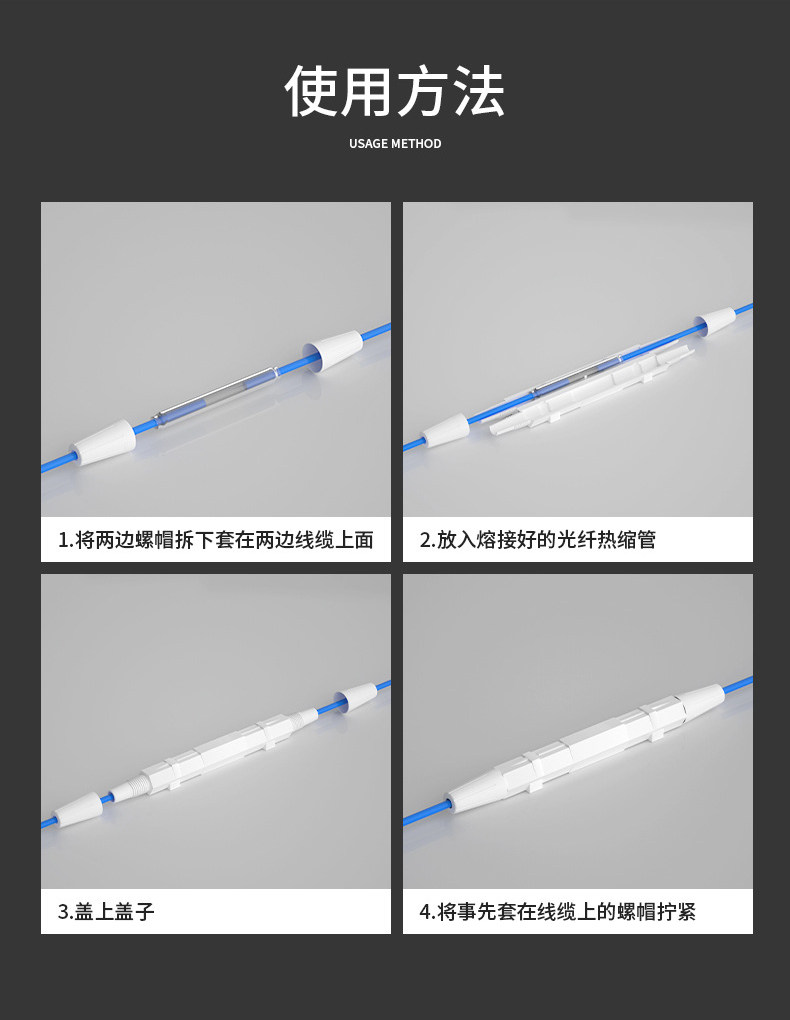 使用方法

USAGE METHOD

1.将两边螺帽拆下套在两边线缆上面

2.放入熔接好的光纤热缩管

3.盖上盖子

4.将事先套在线缆上的螺帽拧紧