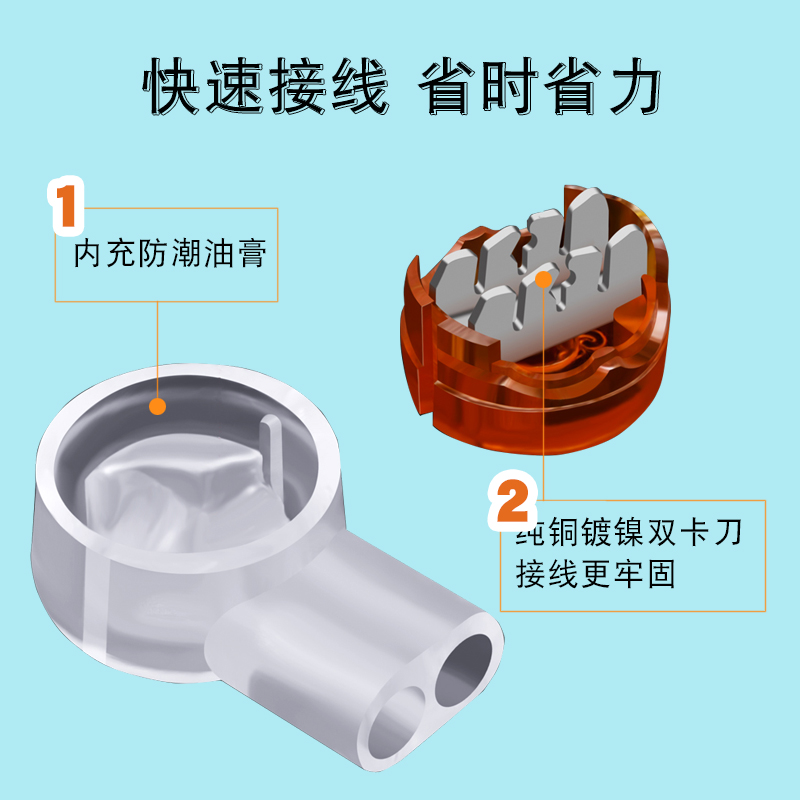 快速接线 省时省力

1
内充防潮油膏

2
纯铜镀镍双卡刀
接线更牢固