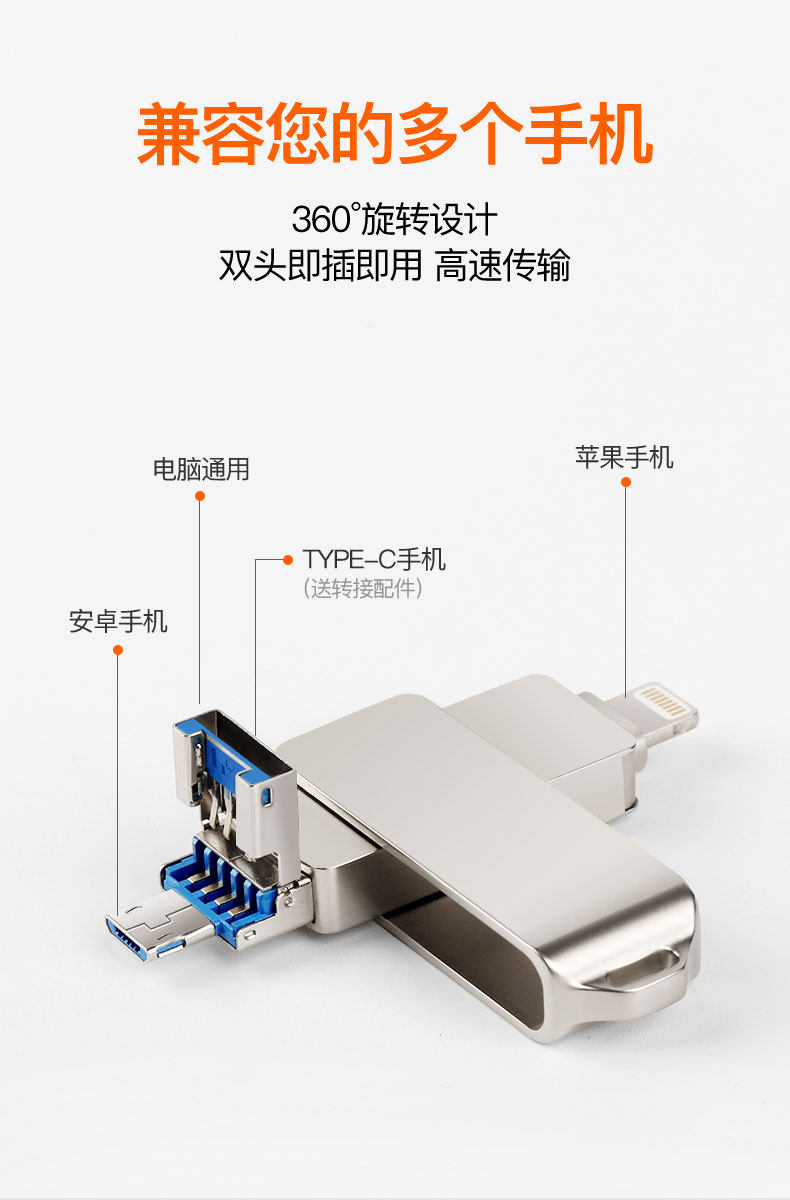 兼容您的多个手机

360°旋转设计
双头即插即用 高速传输

电脑通用

苹果手机

TYPE-C手机
（送转接配件）

安卓手机