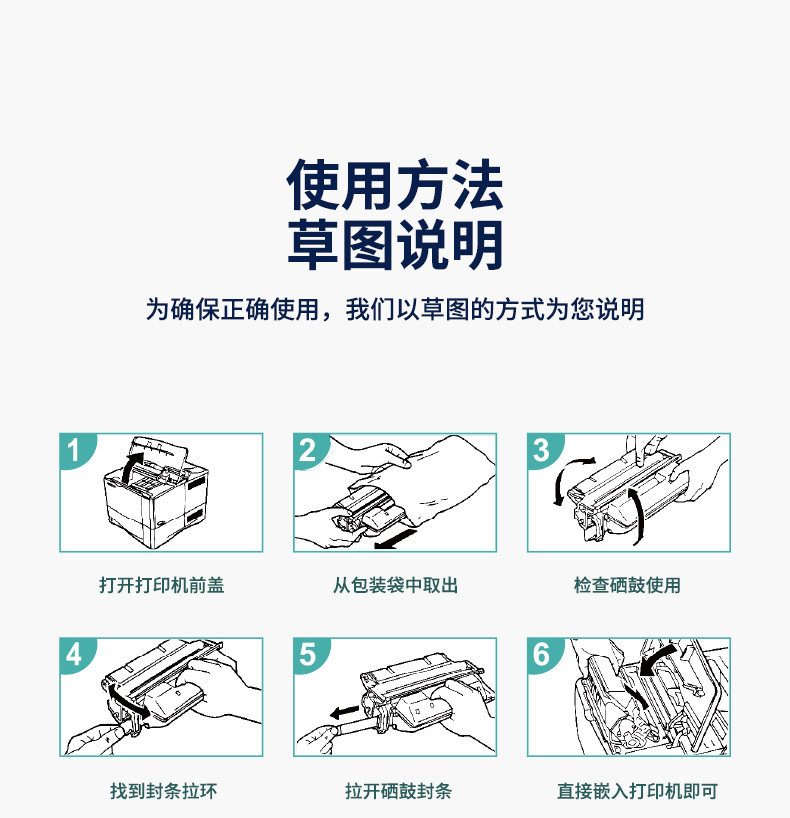 使用方法
草图说明

为确保正确使用，我们以草图的方式为您说明

1
打开打印机前盖

2
从包装袋中取出

3
检查硒鼓使用

4
找到封条拉环

5
拉开硒鼓封条

6
直接嵌入打印机即可