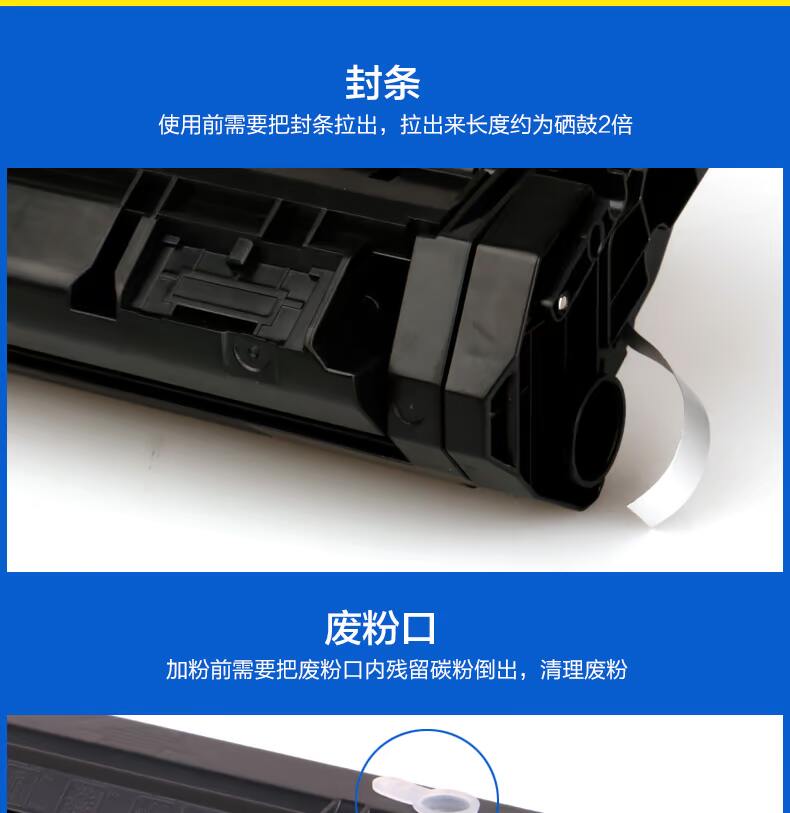 封条

使用前需要把封条拉出，拉出来长度约为硒鼓2倍

废粉口

加粉前需要把废粉口内残留碳粉倒出，清理废粉