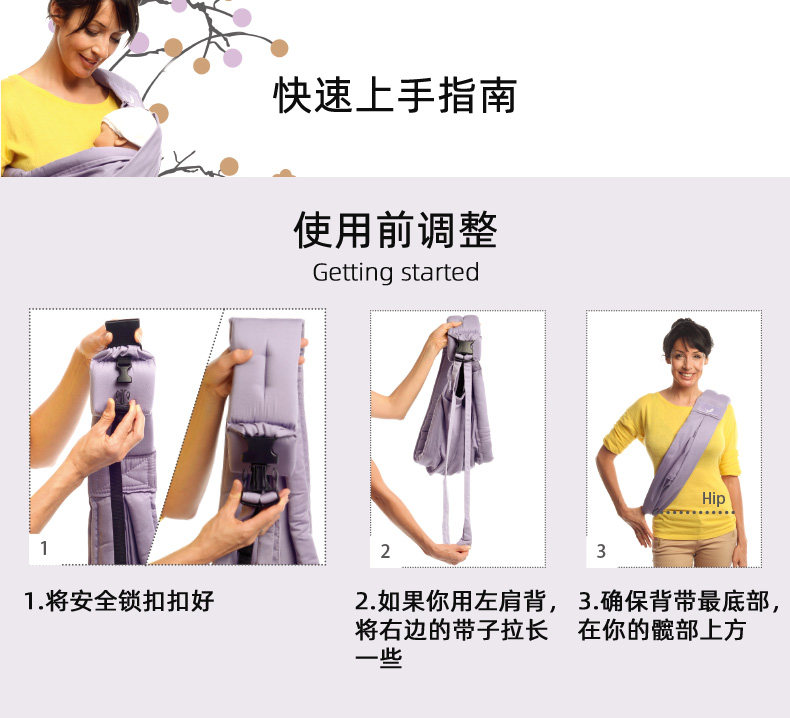 快速上手指南

使用前调整
Getting started

1

2

Hip
3

1.将安全锁扣扣好

2.如果你用左肩背，将右边的带子拉长一些

3.确保背带最底部，在你的髋部上方