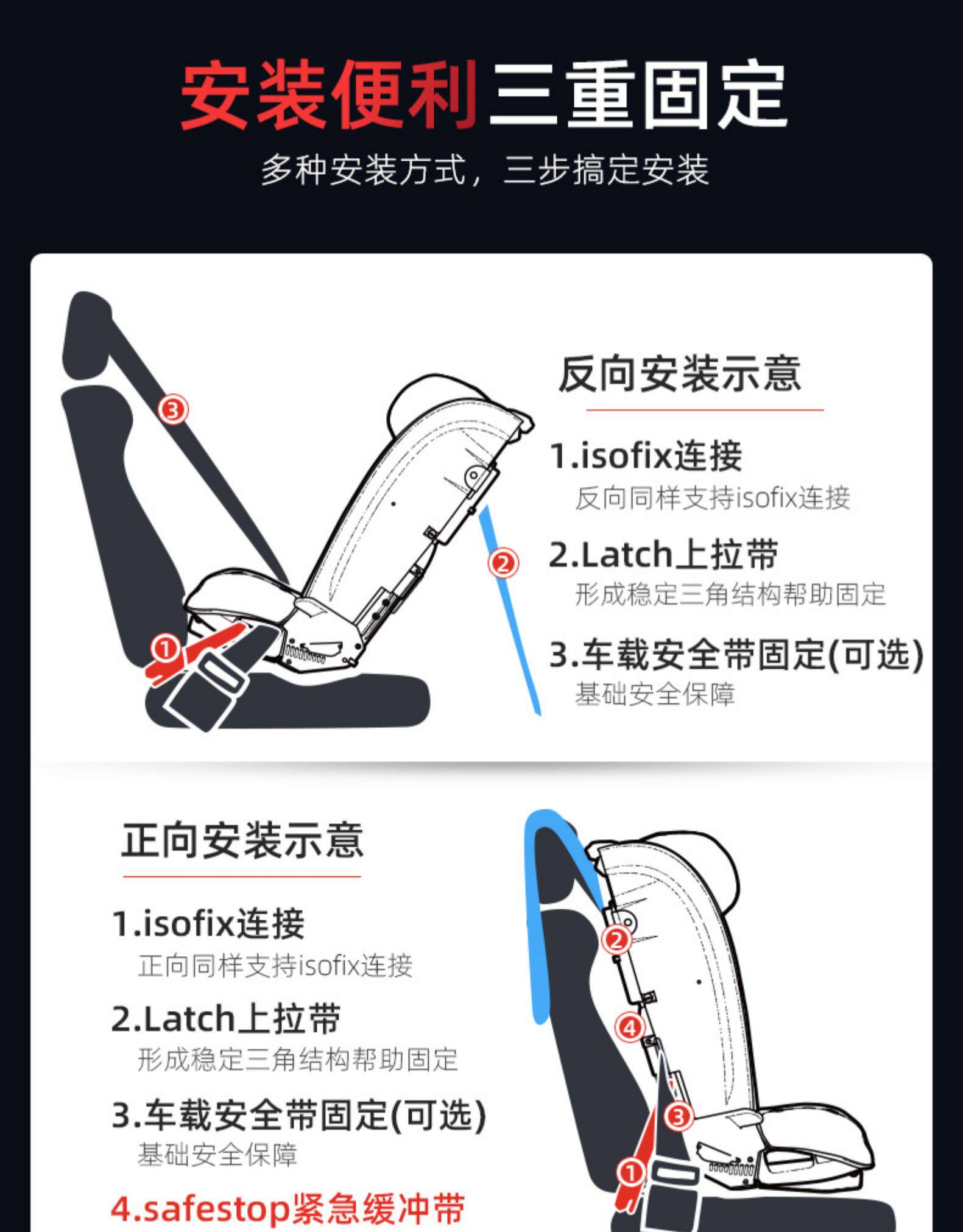 安装便利三重固定

多种安装方式，三步搞定安装

③

②

①

反向安装示意

1.isofix连接
反向同样支持isofix连接

2.Latch上拉带
形成稳定三角结构帮助固定

3.车载安全带固定(可选)
基础安全保障

正向安装示意

1.isofix连接
正向同样支持isofix连接

2.Latch上拉带
形成稳定三角结构帮助固定

3.车载安全带固定(可选)
基础安全保障

4.safestop紧急缓冲带

②

④

③

①