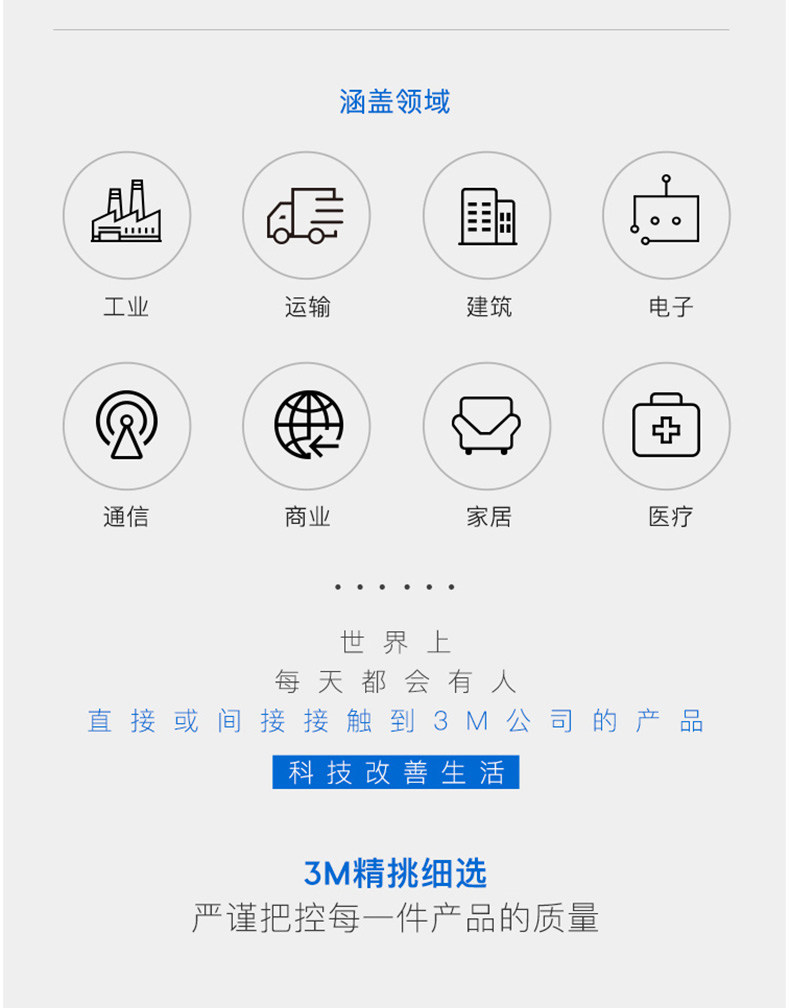 涵盖领域

工业

运输

建筑

电子

通信

商业

家居

医疗

• • • • • •

世界上

每天都会有人

直接或间接接触到3M公司的产品

科技改善生活

3M精挑细选

严谨把控每一件产品的质量