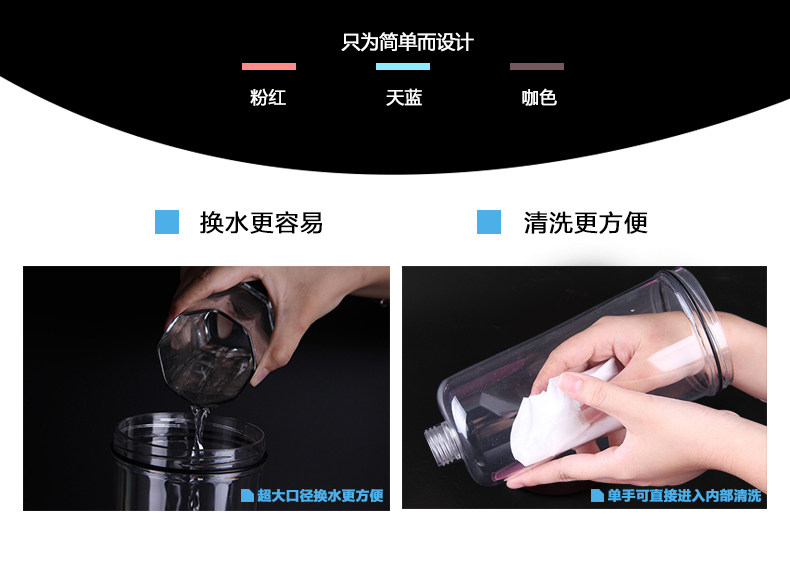 只为简单而设计

粉红　天蓝　咖色

换水更容易

清洗更方便

超大口径换水更方便

单手可直接进入内部清洗