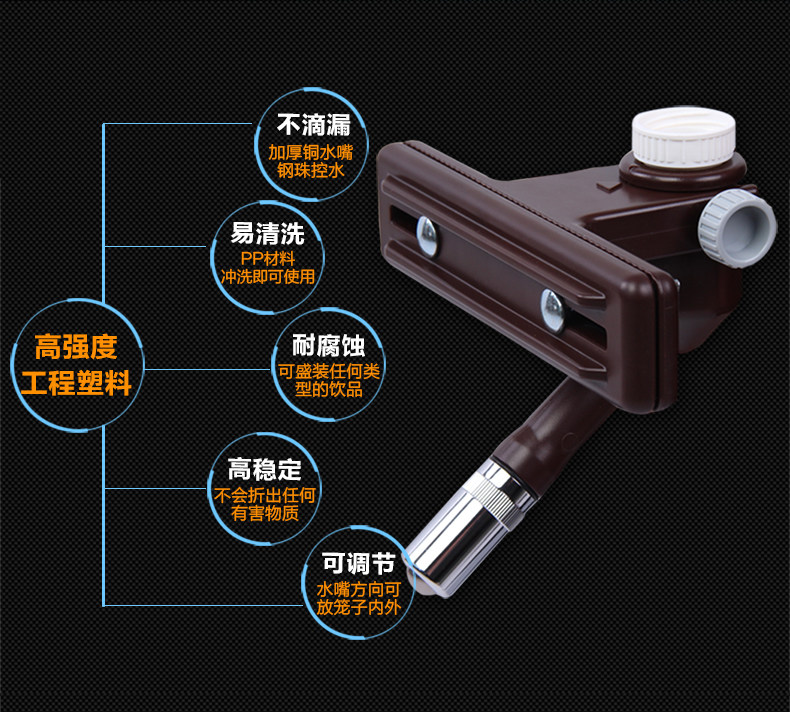 高强度
工程塑料

不滴漏
加厚铜水嘴
钢珠控水

易清洗
PP材料
冲洗即可使用

耐腐蚀
可盛装任何类型的饮品

高稳定
不会折出任何有害物质

可调节
水嘴方向可放笼子内外