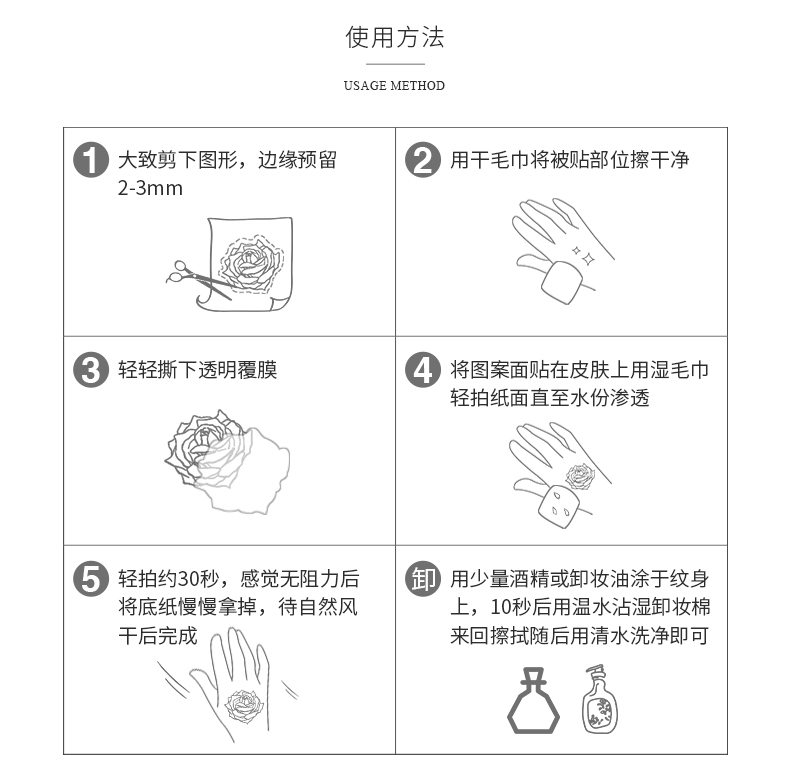 使用方法

USAGE METHOD

1 大致剪下图形，边缘预留2-3mm

2 用干毛巾将被贴部位擦干净

3 轻轻撕下透明覆膜

4 将图案面贴在皮肤上用湿毛巾轻拍纸面直至水份渗透

5 轻拍约30秒，感觉无阻力后将底纸慢慢拿掉，待自然风干后完成

卸 用少量酒精或卸妆油涂于纹身上，10秒后用温水沾湿卸妆棉来回擦拭随后用清水洗净即可