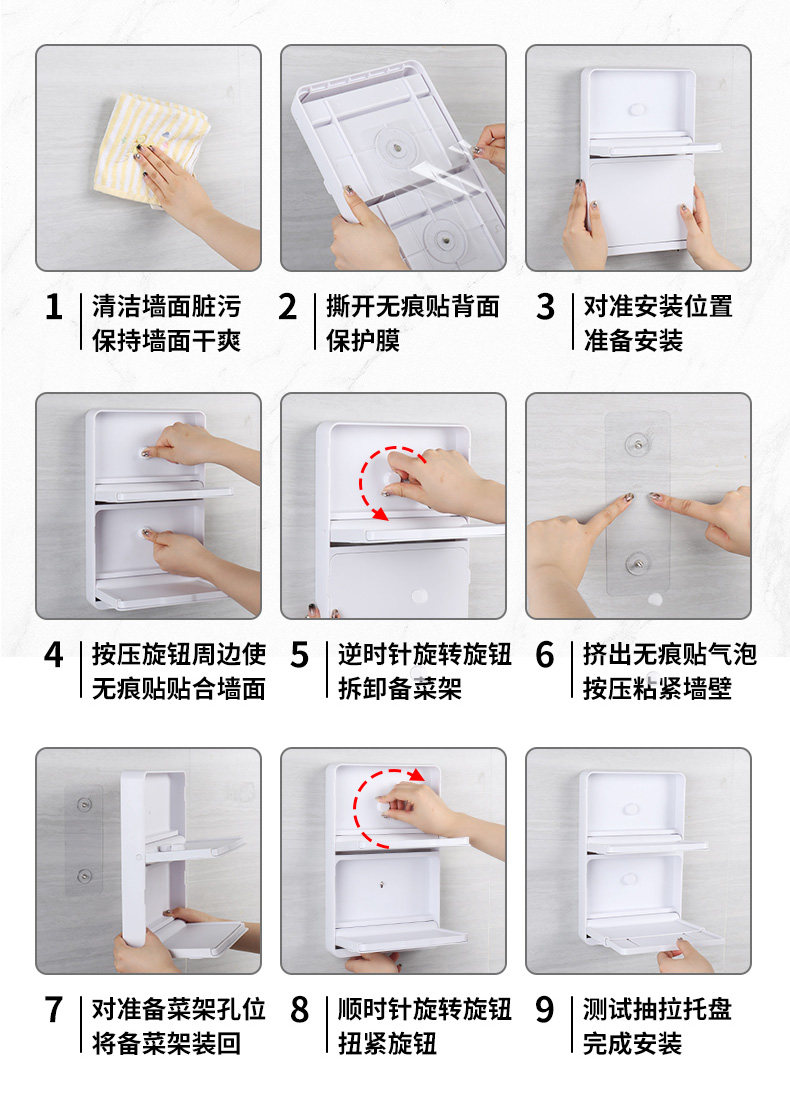 1 清洁墙面脏污
保持墙面干爽

2 撕开无痕贴背面
保护膜

3 对准安装位置
准备安装

4 按压旋钮周边使
无痕贴贴合墙面

5 逆时针旋转旋钮
拆卸备菜架

6 挤出无痕贴气泡
按压粘紧墙壁

7 对准备菜架孔位
将备菜架装回

8 顺时针旋转旋钮
扭紧旋钮

9 测试抽拉托盘
完成安装