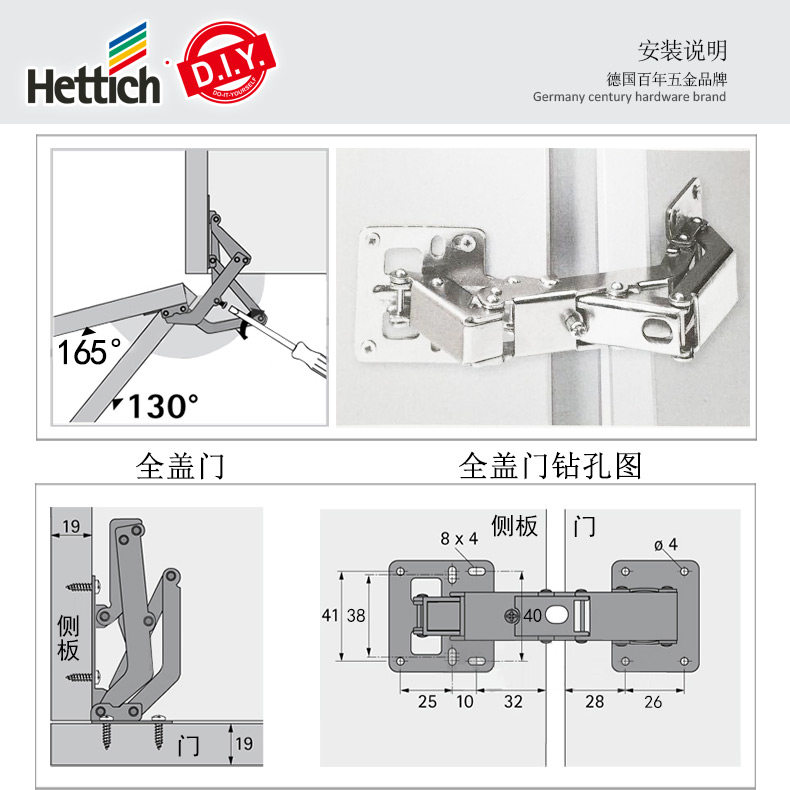 Hettich D.I.Y. DO-IT-YOURSELF

安装说明
德国百年五金品牌
Germany century hardware brand

165°
130°

全盖门

全盖门钻孔图

19
侧板
门
19

侧板
门
8 x 4
ø 4
41
38
40
25
10
32
28
26