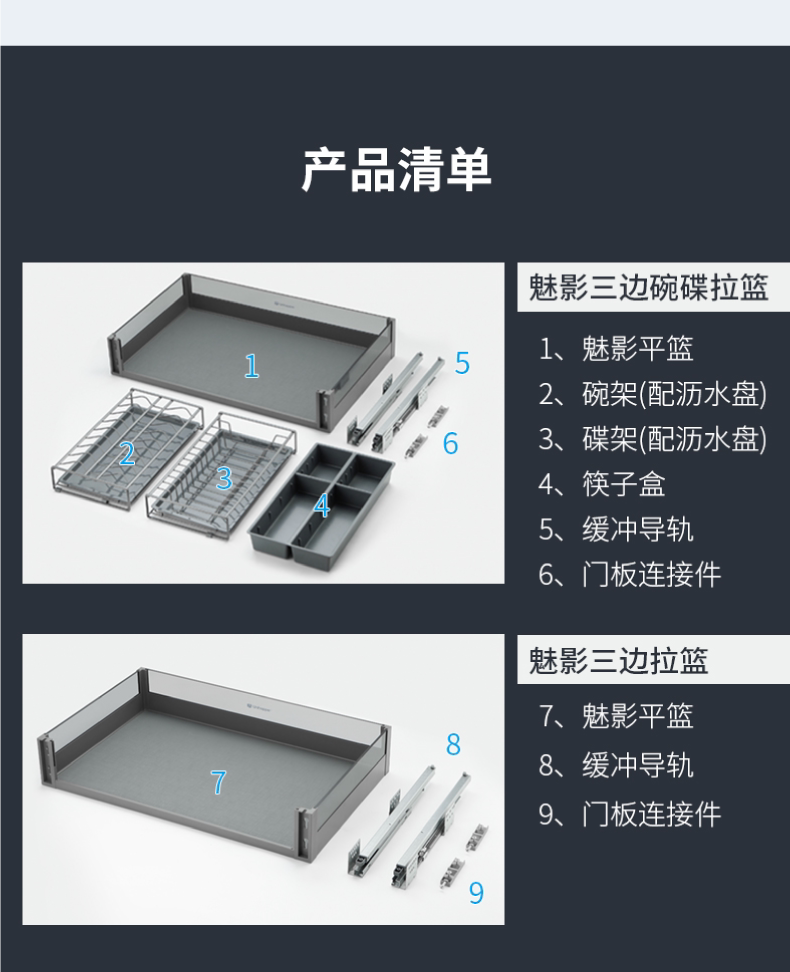 产品清单

1
2
3
4
5
6

魅影三边碗碟拉篮

1、魅影平篮
2、碗架(配沥水盘)
3、碟架(配沥水盘)
4、筷子盒
5、缓冲导轨
6、门板连接件

7
8
9

魅影三边拉篮

7、魅影平篮
8、缓冲导轨
9、门板连接件