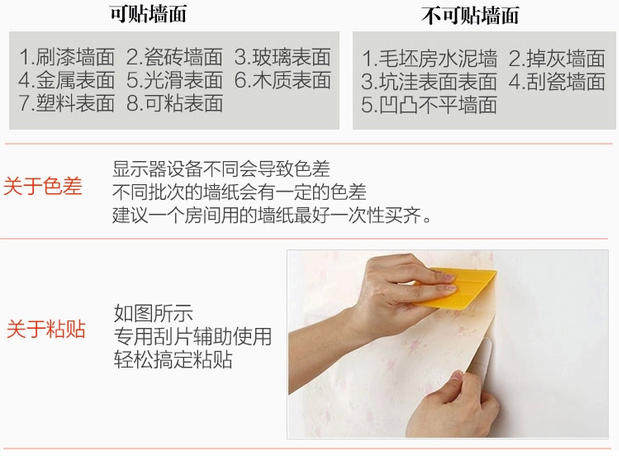 可贴墙面

1.刷漆墙面 2.瓷砖墙面 3.玻璃表面
4.金属表面 5.光滑表面 6.木质表面
7.塑料表面 8.可粘表面

不可贴墙面

1.毛坯房水泥墙 2.掉灰墙面
3.坑洼表面表面 4.刮瓷墙面
5.凹凸不平墙面

关于色差

显示器设备不同会导致色差
不同批次的墙纸会有一定的色差
建议一个房间用的墙纸最好一次性买齐。

关于粘贴

如图所示
专用刮片辅助使用
轻松搞定粘贴