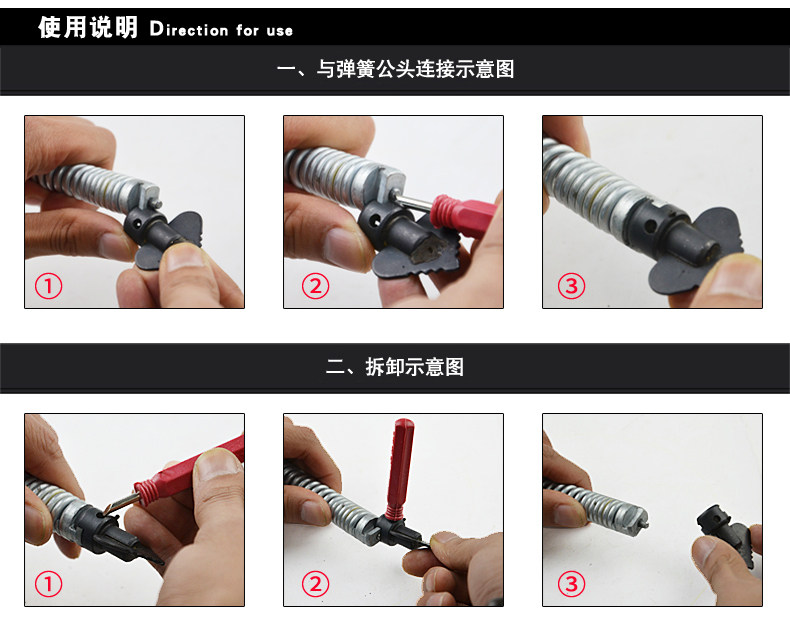 使用说明 Direction for use

一、与弹簧公头连接示意图

①

②

③

二、拆卸示意图

①

②

③