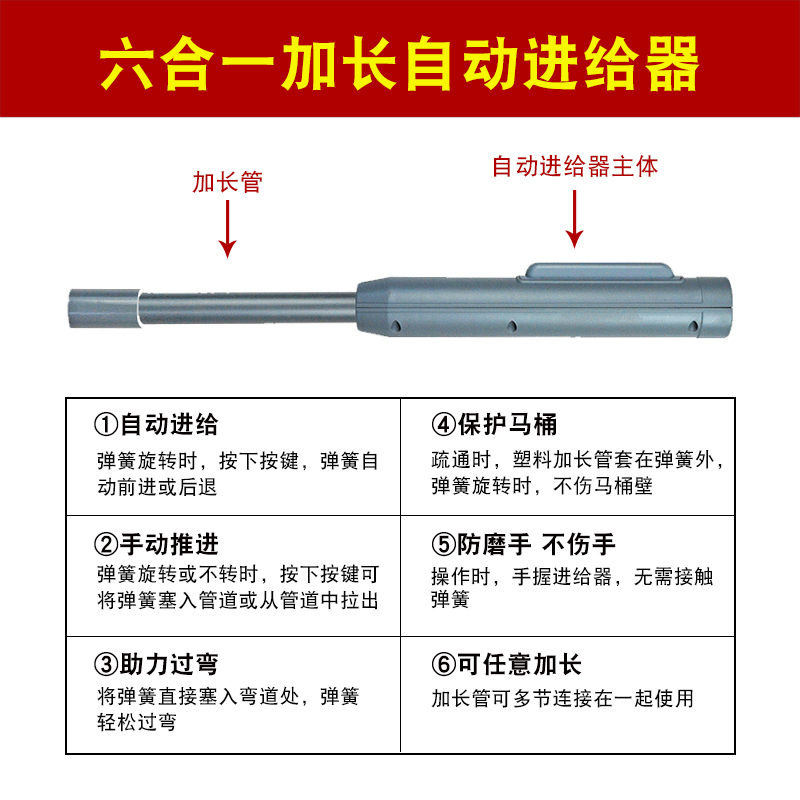 六合一加长自动进给器

加长管

自动进给器主体

| ①自动进给<br>弹簧旋转时，按下按键，弹簧自动前进或后退 | ④保护马桶<br>疏通时，塑料加长管套在弹簧外，弹簧旋转时，不伤马桶壁 |
|---|---|
| ②手动推进<br>弹簧旋转或不转时，按下按键可将弹簧塞入管道或从管道中拉出 | ⑤防磨手 不伤手<br>操作时，手握进给器，无需接触弹簧 |
| ③助力过弯<br>将弹簧直接塞入弯道处，弹簧轻松过弯 | ⑥可任意加长<br>加长管可多节连接在一起使用 |