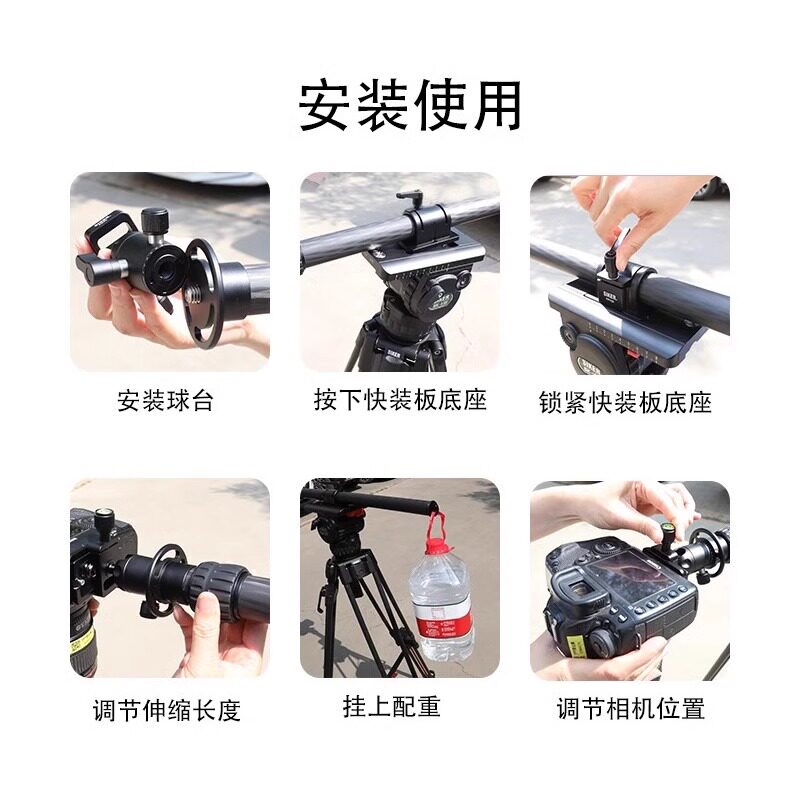 安装使用

安装球台

按下快装板底座

锁紧快装板底座

调节伸缩长度

挂上配重

调节相机位置