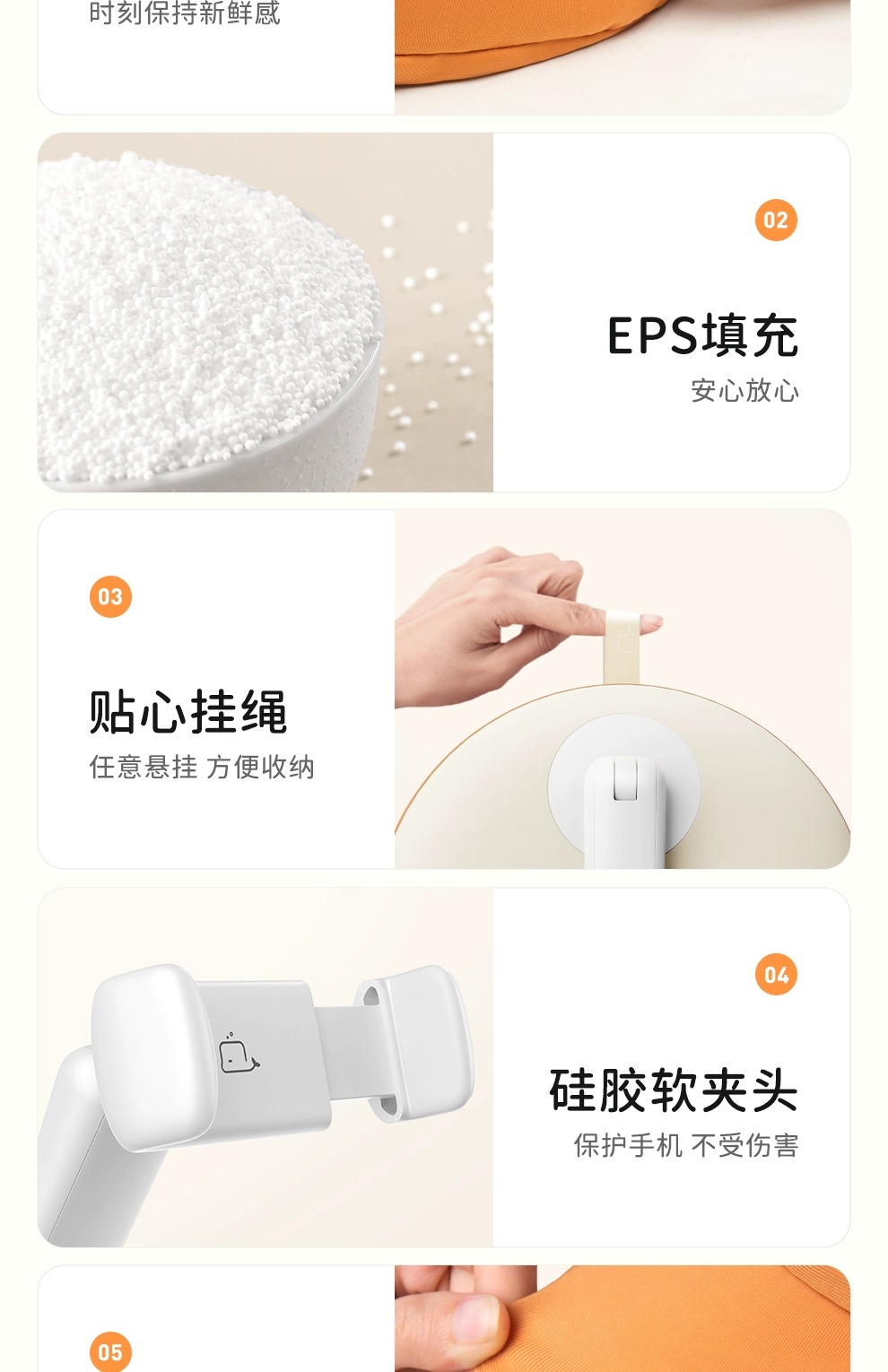 时刻保持新鲜感

02

EPS填充

安心放心

03

贴心挂绳

任意悬挂 方便收纳

04

硅胶软夹头

保护手机 不受伤害

05