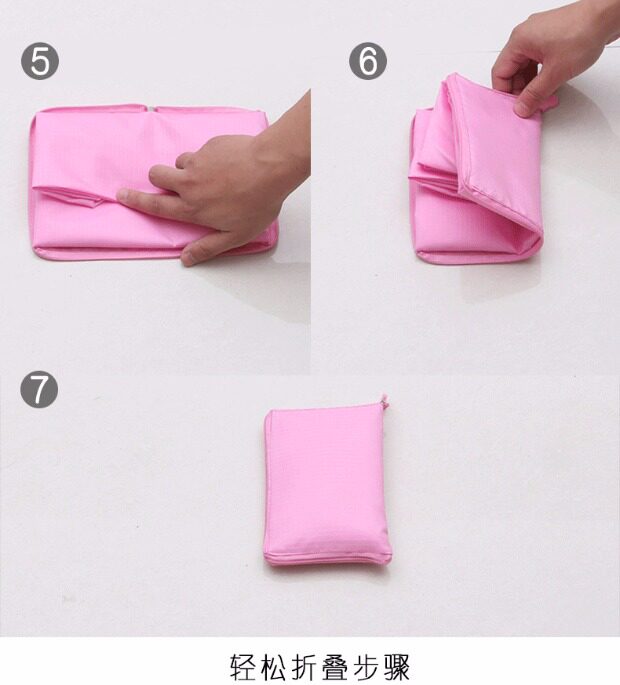 5

6

7

轻松折叠步骤