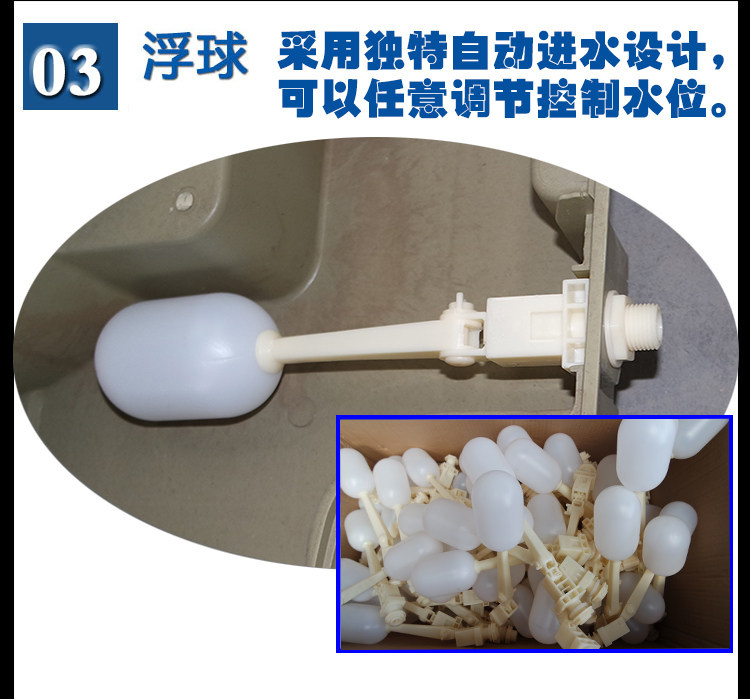 03 浮球 采用独特自动进水设计，可以任意调节控制水位。