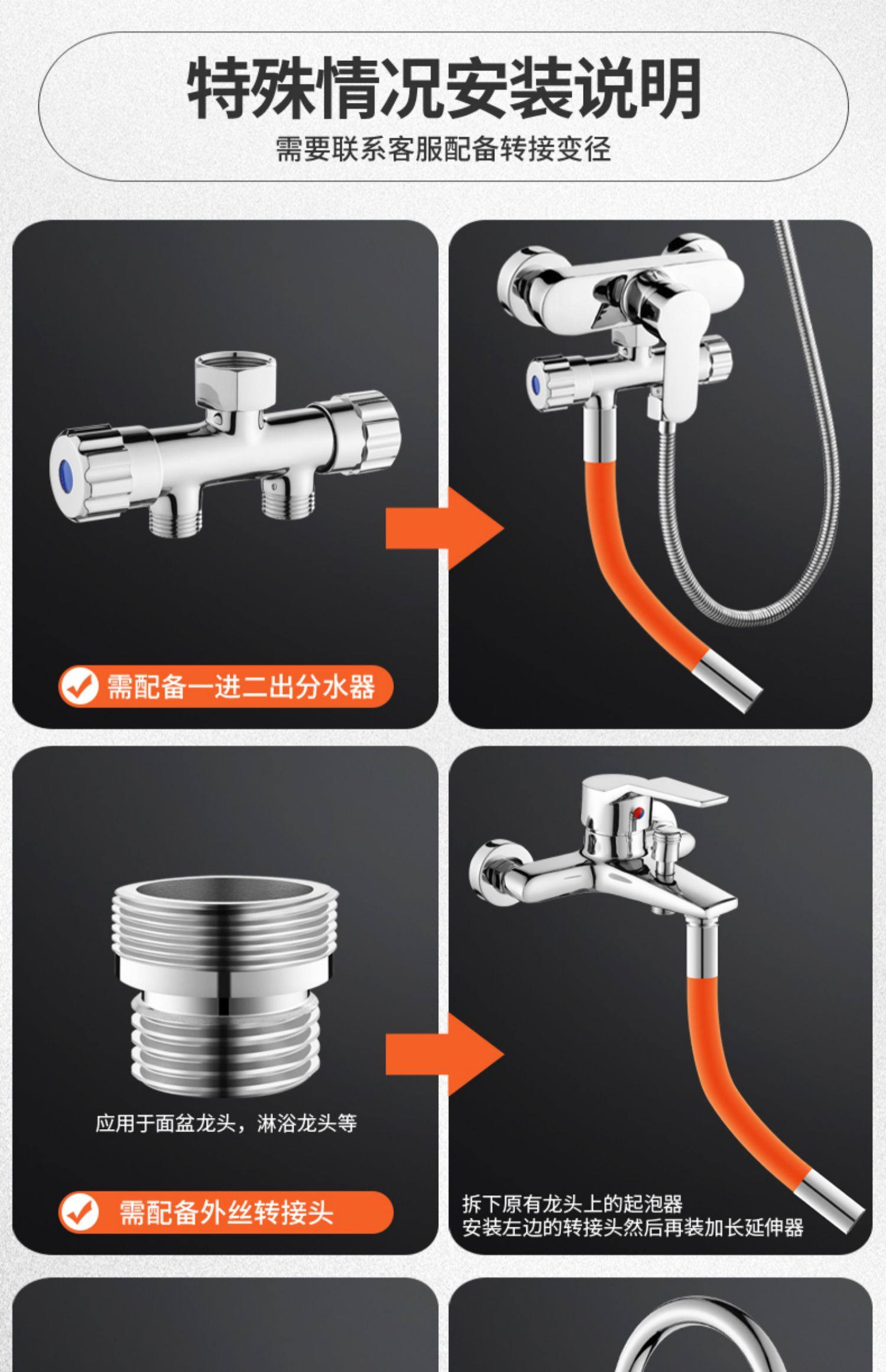 特殊情况安装说明

需要联系客服配备转接变径

需配备一进二出分水器

应用于面盆龙头，淋浴龙头等

需配备外丝转接头

拆下原有龙头上的起泡器
安装左边的转接头然后再装加长延伸器