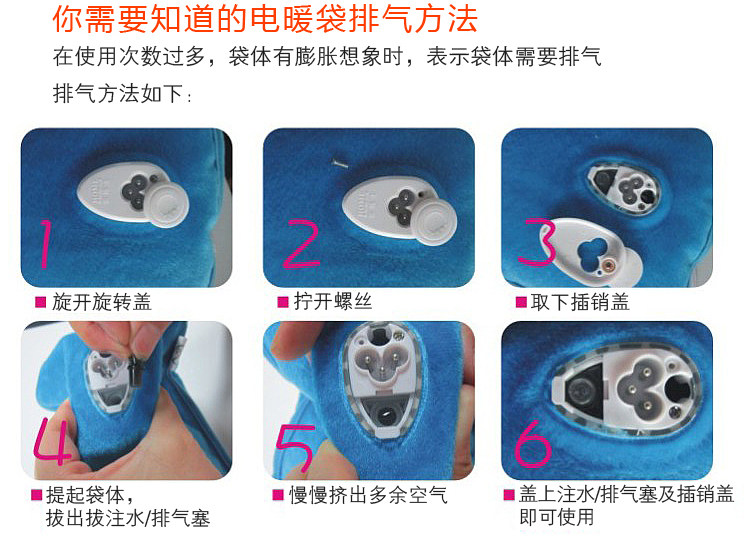 你需要知道的电暖袋排气方法

在使用次数过多，袋体有膨胀想象时，表示袋体需要排气

排气方法如下：

1

■ 旋开旋转盖

2

■ 拧开螺丝

3

■ 取下插销盖

4

■ 提起袋体，拔出拔注水/排气塞

5

■ 慢慢挤出多余空气

6

■ 盖上注水/排气塞及插销盖即可使用