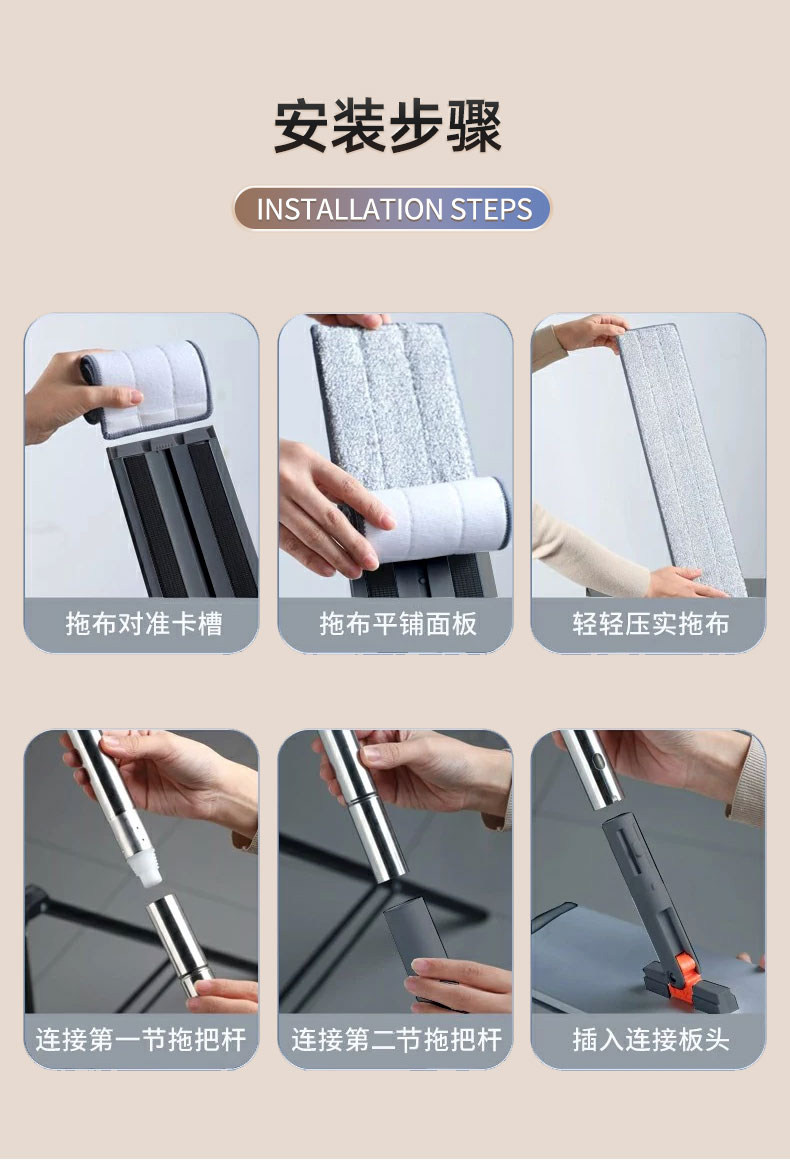 安装步骤

INSTALLATION STEPS

拖布对准卡槽

拖布平铺面板

轻轻压实拖布

连接第一节拖把杆

连接第二节拖把杆

插入连接板头