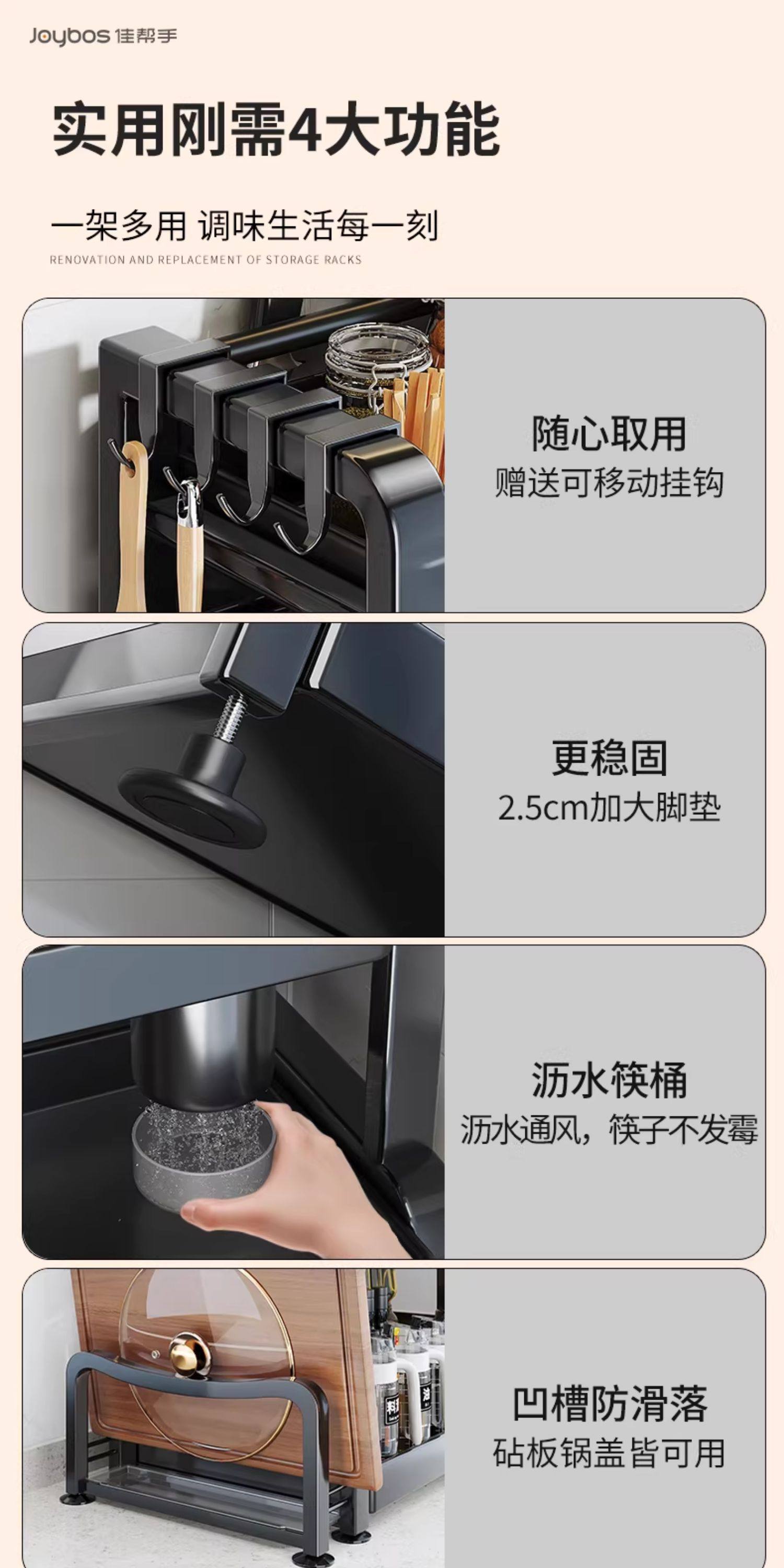 Joybos 佳帮手

实用刚需4大功能

一架多用 调味生活每一刻

RENOVATION AND REPLACEMENT OF STORAGE RACKS

随心取用
赠送可移动挂钩

更稳固
2.5cm加大脚垫

沥水筷桶
沥水通风，筷子不发霉

凹槽防滑落
砧板锅盖皆可用