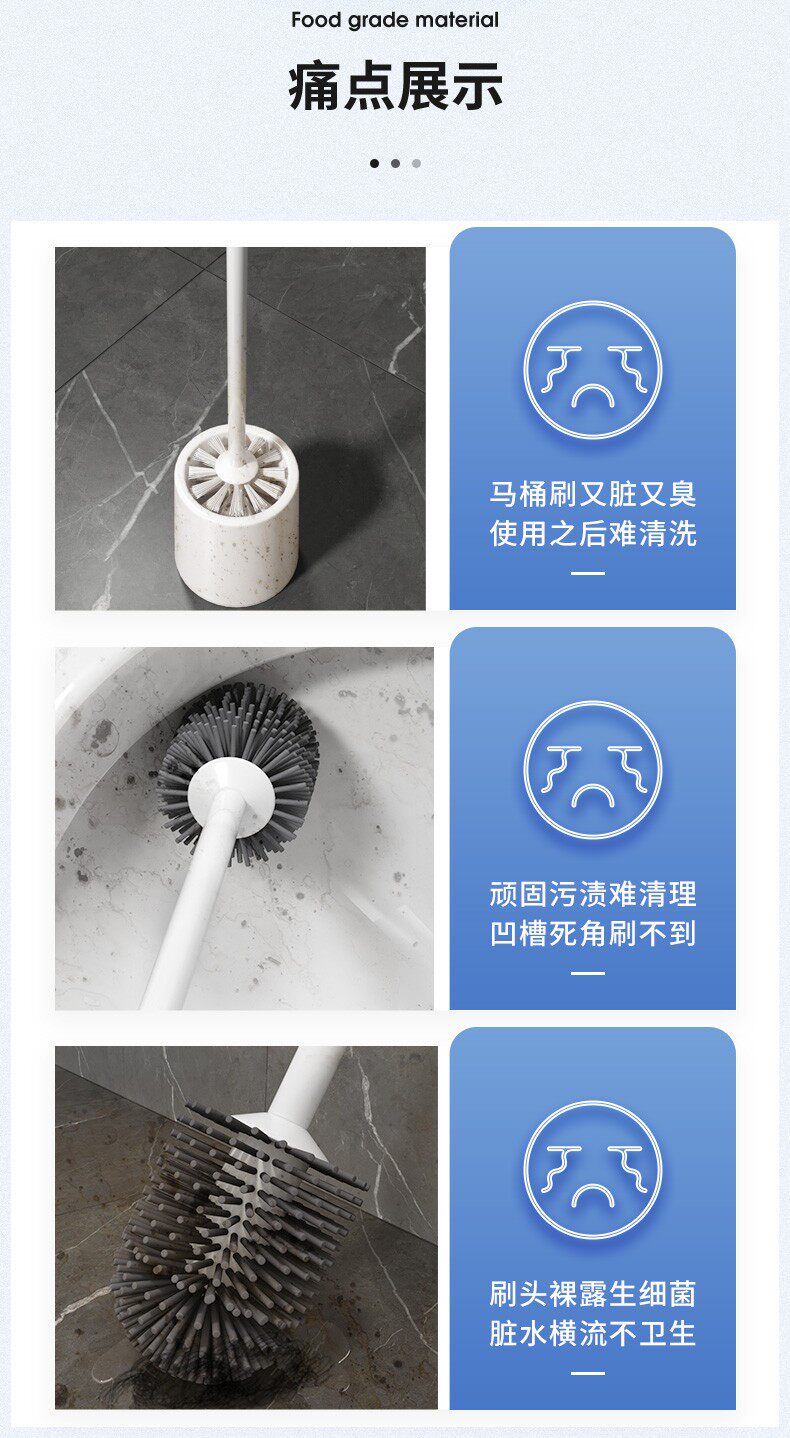 Food grade material

痛点展示

马桶刷又脏又臭
使用之后难清洗

顽固污渍难清理
凹槽死角刷不到

刷头裸露生细菌
脏水横流不卫生