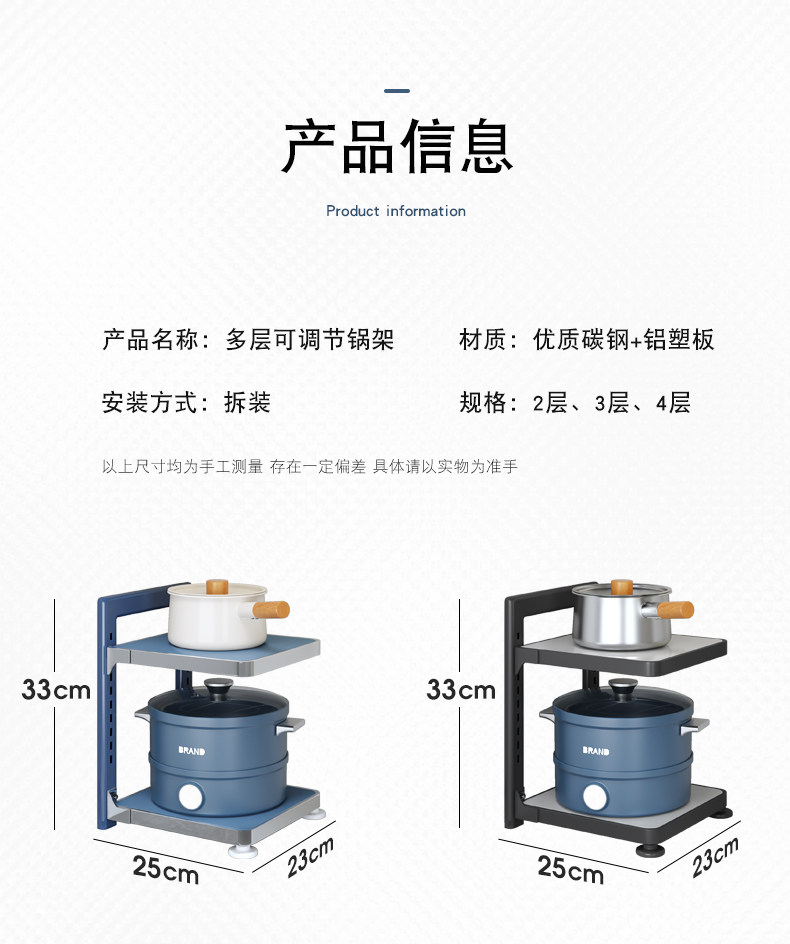 产品信息

Product information

产品名称：多层可调节锅架

材质：优质碳钢+铝塑板

安装方式：拆装

规格：2层、3层、4层

以上尺寸均为手工测量 存在一定偏差 具体请以实物为准手

33cm

BRAND

25cm

23cm

33cm

BRAND

25cm

23cm