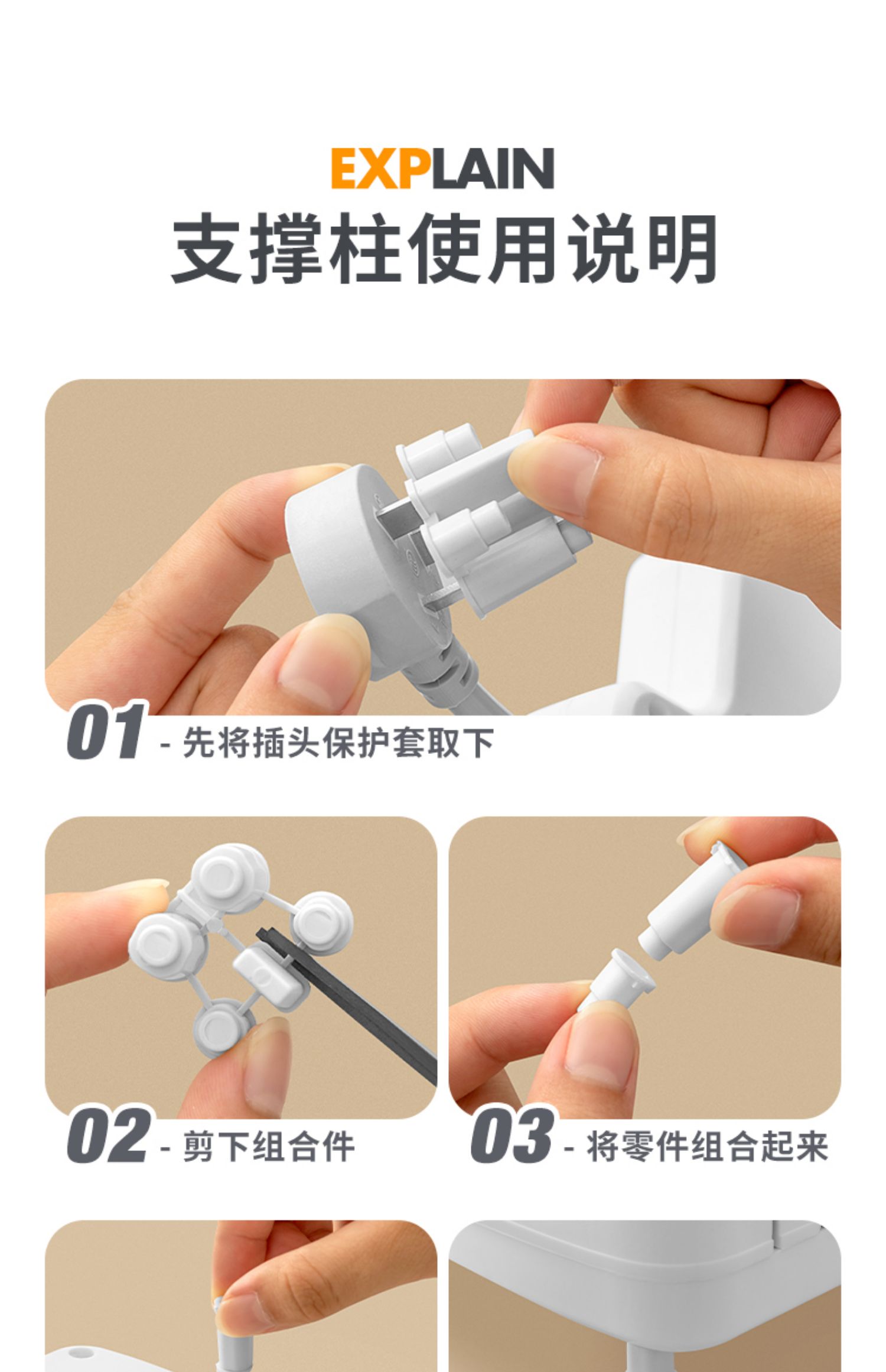 EXPLAIN

支撑柱使用说明

01 - 先将插头保护套取下

02 - 剪下组合件

03 - 将零件组合起来