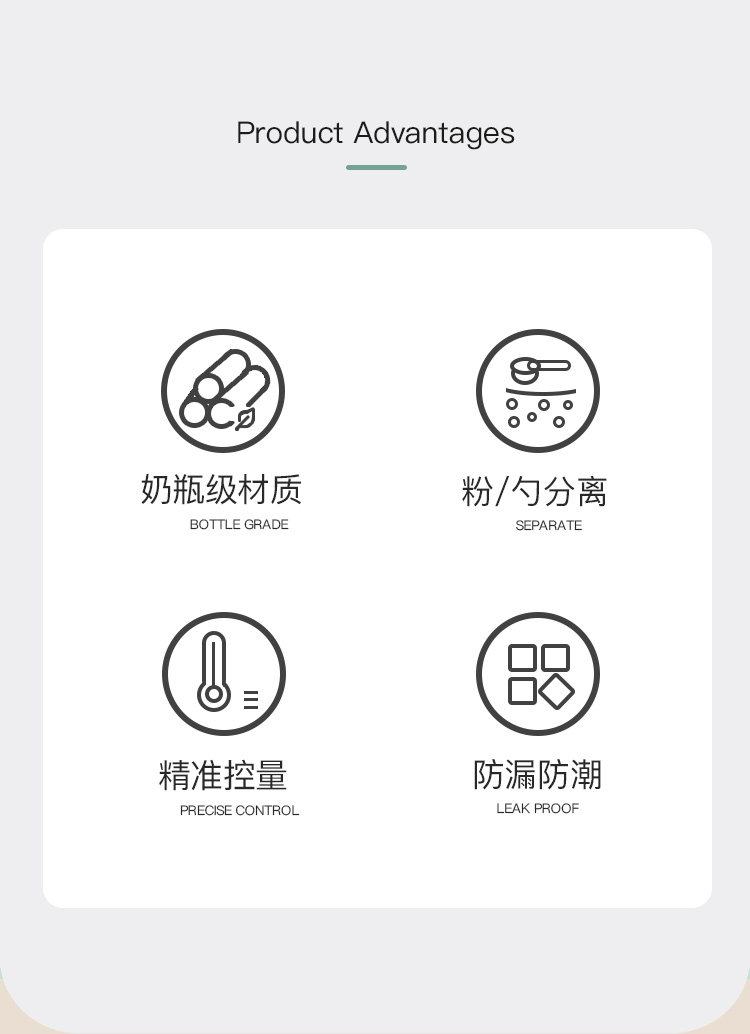 Product Advantages

奶瓶级材质
BOTTLE GRADE

粉/勺分离
SEPARATE

精准控量
PRECISE CONTROL

防漏防潮
LEAK PROOF