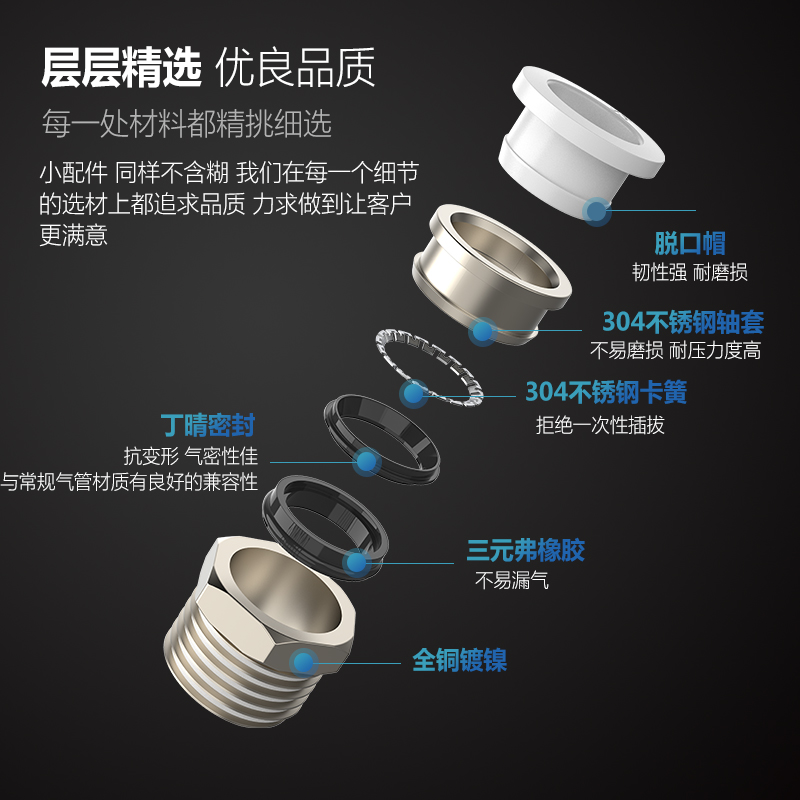 层层精选 优良品质

每一处材料都精挑细选

小配件 同样不含糊 我们在每一个细节的选材上都追求品质 力求做到让客户更满意

脱口帽
韧性强 耐磨损

304不锈钢轴套
不易磨损 耐压力度高

304不锈钢卡簧
拒绝一次性插拔

丁晴密封
抗变形 气密性佳
与常规气管材质有良好的兼容性

三元弗橡胶
不易漏气

全铜镀镍