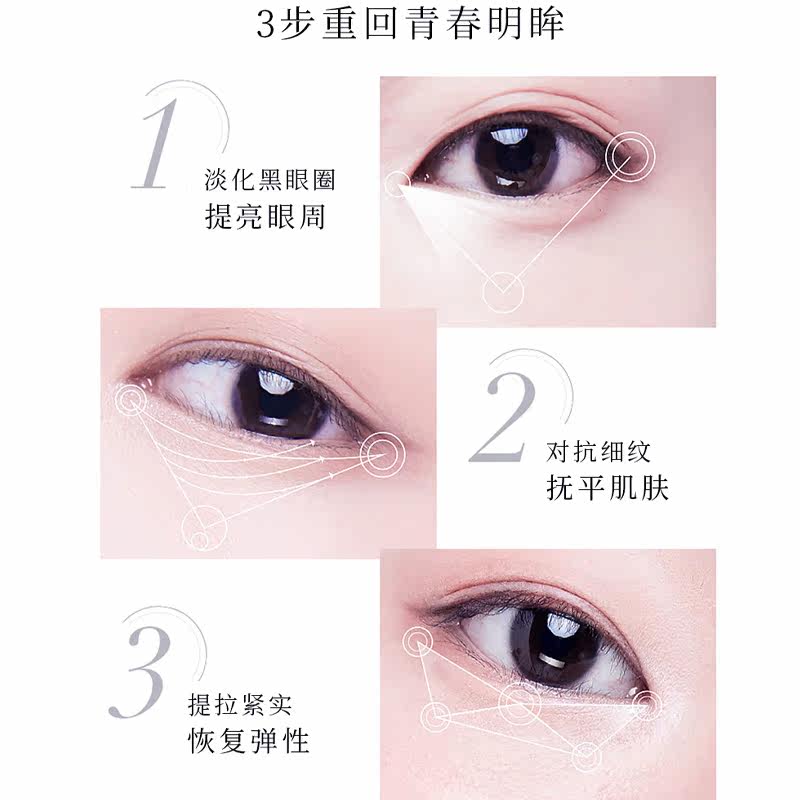 3步重回青春明眸

1
淡化黑眼圈
提亮眼周

2
对抗细纹
抚平肌肤

3
提拉紧实
恢复弹性