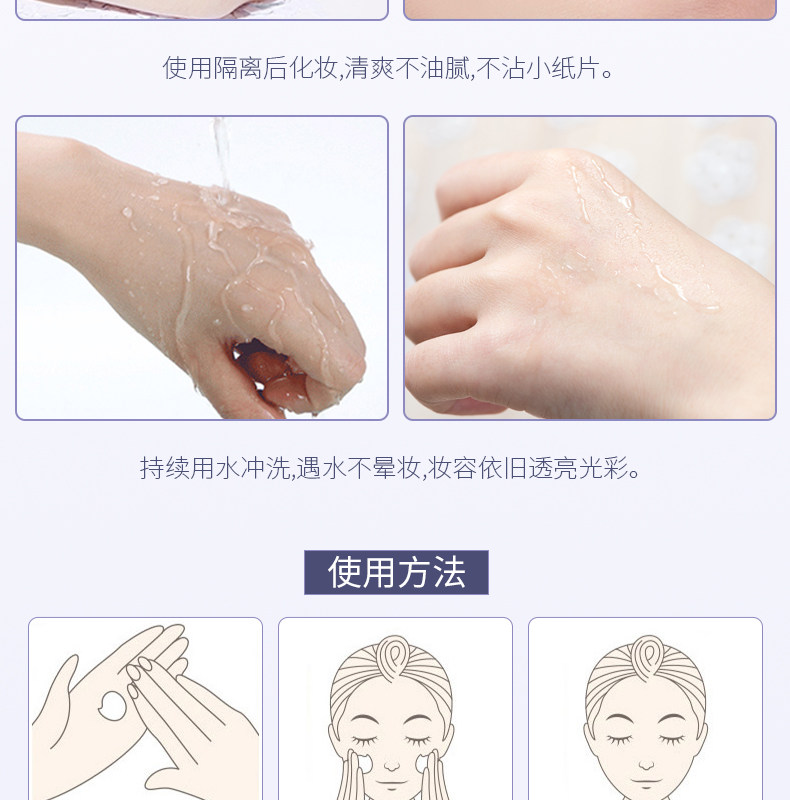 使用隔离后化妆,清爽不油腻,不沾小纸片。

持续用水冲洗,遇水不晕妆,妆容依旧透亮光彩。

使用方法