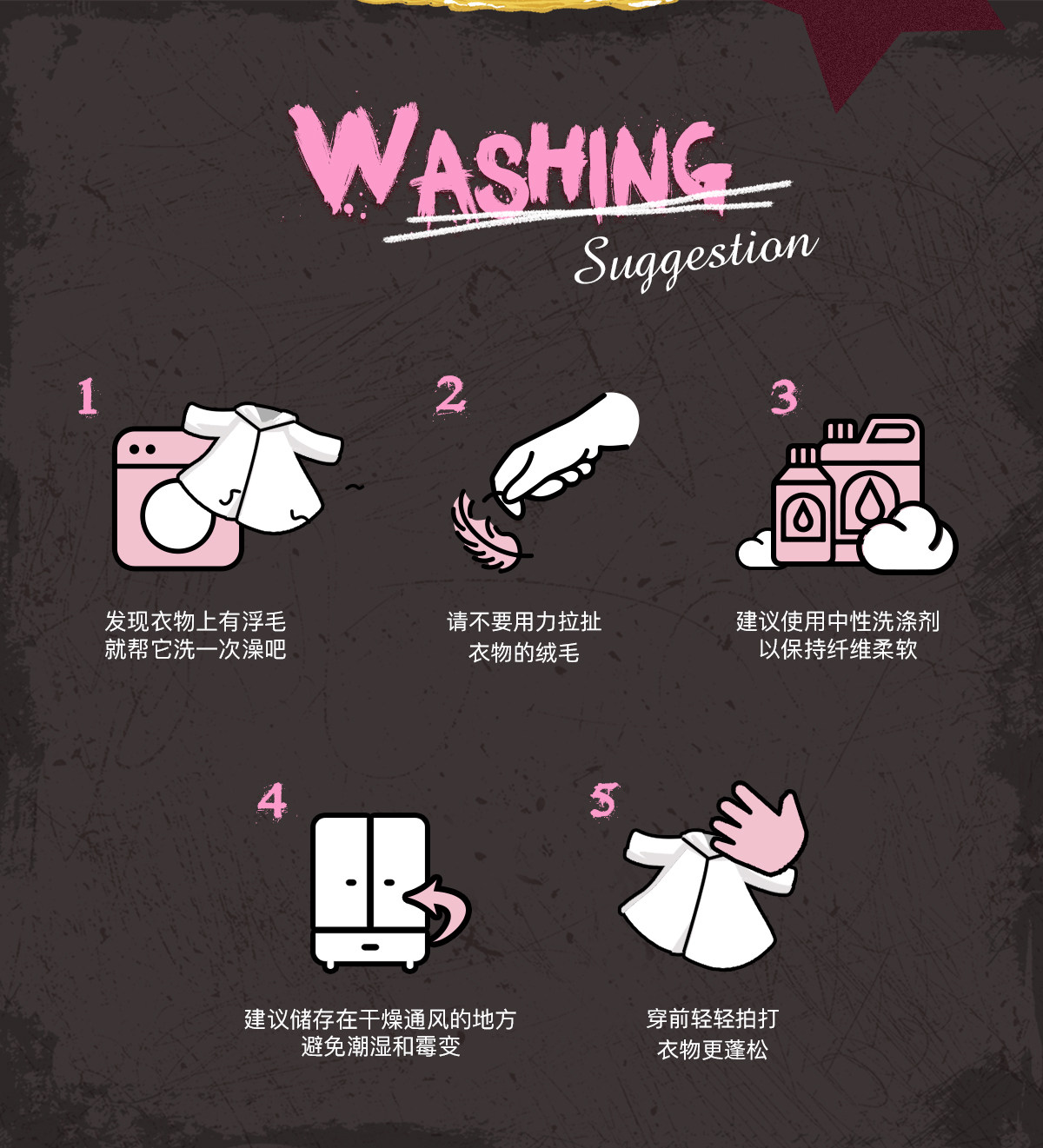 WASHING
Suggestion

1
发现衣物上有浮毛
就帮它洗一次澡吧

2
请不要用力拉扯
衣物的绒毛

3
建议使用中性洗涤剂
以保持纤维柔软

4
建议储存在干燥通风的地方
避免潮湿和霉变

5
穿前轻轻拍打
衣物更蓬松