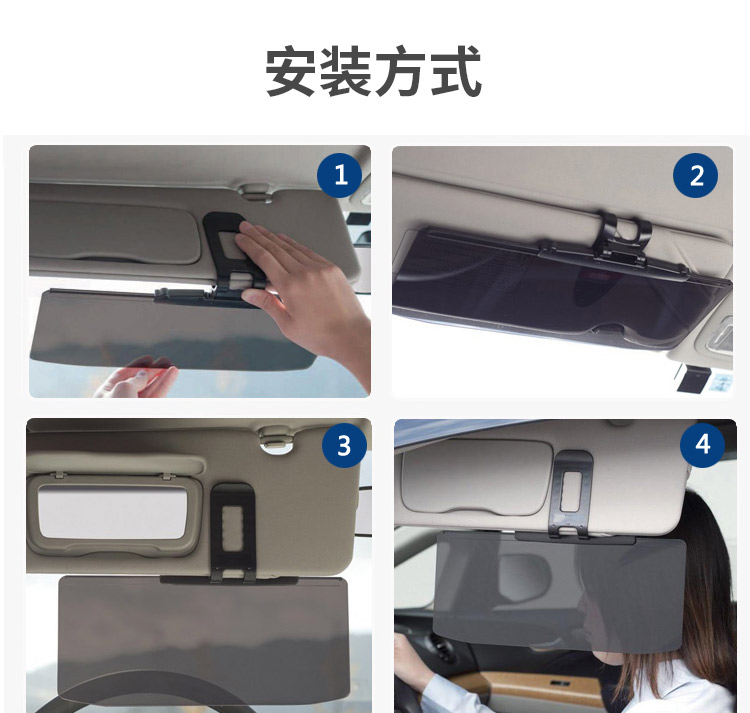 安装方式

1

2

3

4