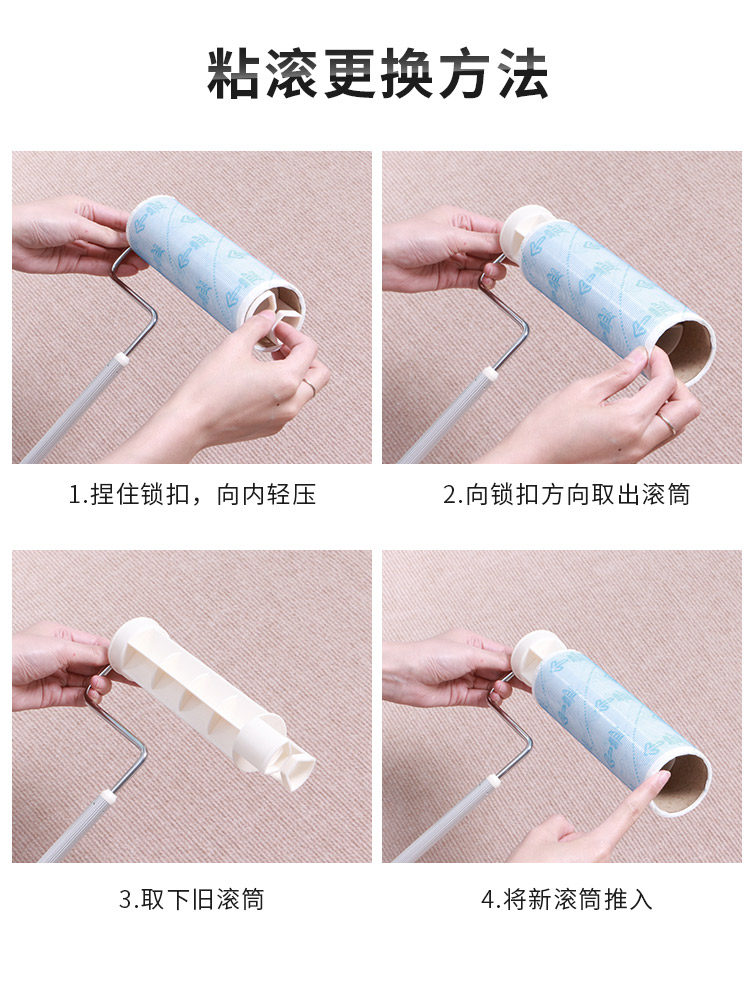 粘滚更换方法

1.捏住锁扣，向内轻压

2.向锁扣方向取出滚筒

3.取下旧滚筒

4.将新滚筒推入