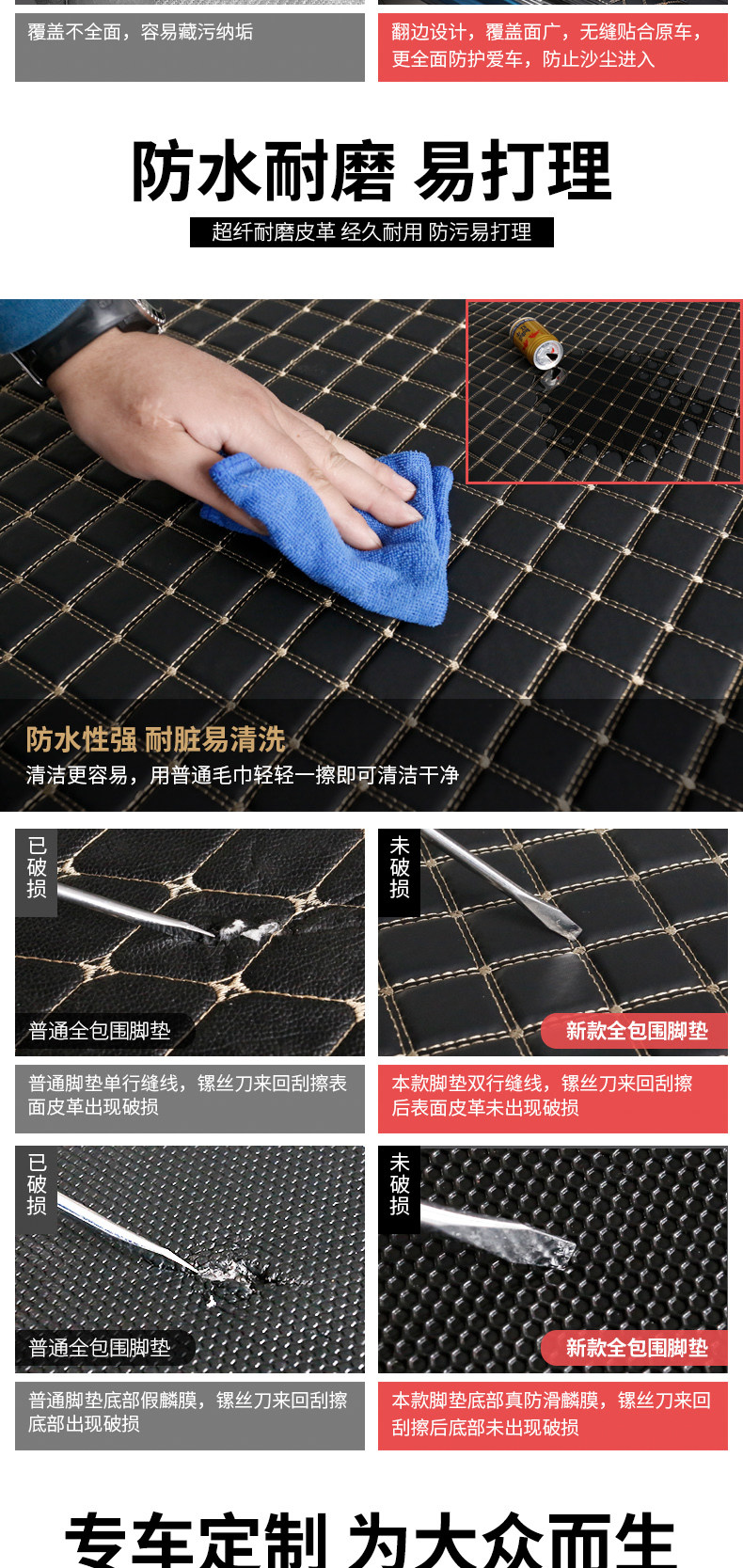 覆盖不全面，容易藏污纳垢

翻边设计，覆盖面广，无缝贴合原车，更全面防护爱车，防止沙尘进入

防水耐磨 易打理

超纤耐磨皮革 经久耐用 防污易打理

防水性强 耐脏易清洗

清洁更容易，用普通毛巾轻轻一擦即可清洁干净

已破损

普通全包围脚垫

普通脚垫单行缝线，镙丝刀来回刮擦表面皮革出现破损

未破损

新款全包围脚垫

本款脚垫双行缝线，镙丝刀来回刮擦后表面皮革未出现破损

已破损

普通全包围脚垫

普通脚垫底部假麟膜，镙丝刀来回刮擦底部出现破损

未破损

新款全包围脚垫

本款脚垫底部真防滑麟膜，镙丝刀来回刮擦后底部未出现破损

专车定制 为大众而生